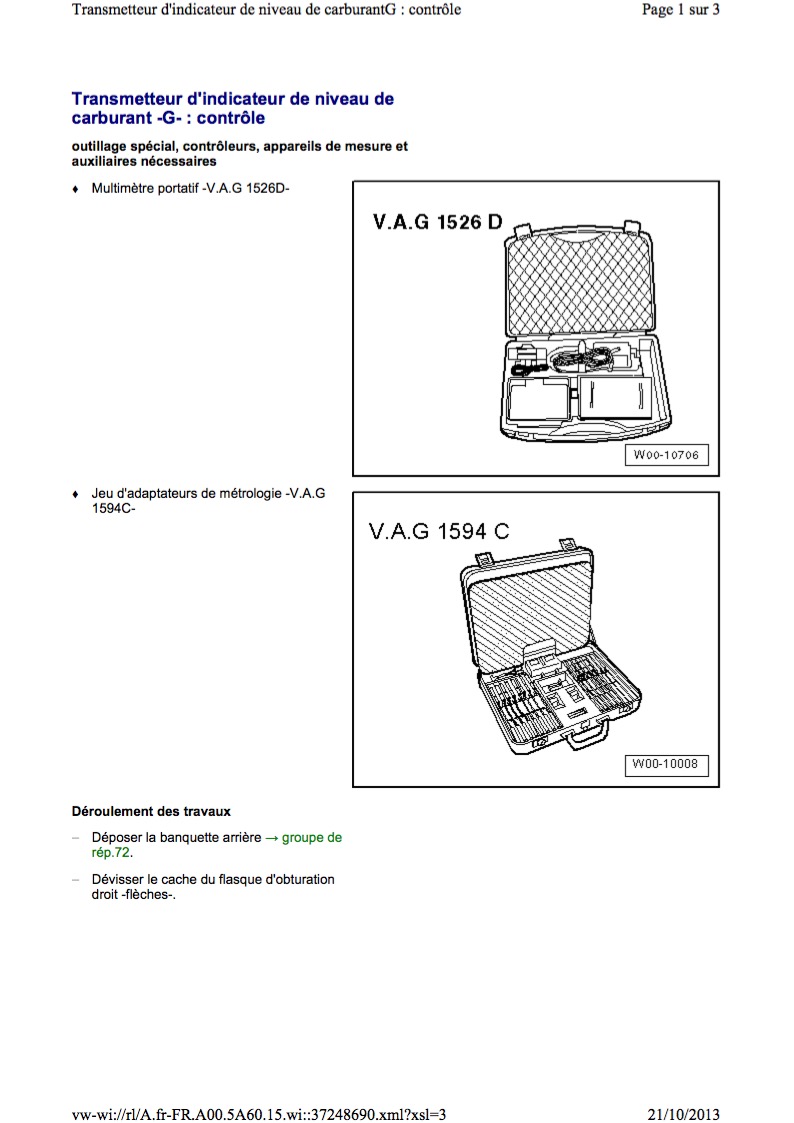 Transmetteur d'indicateur de niveau de carburantG : contrôle Page 1 sur 3

Transmetteur d'indicateur de niveau de carburant -G- : contrôle

outillage spécial, contrôleurs, appareils de mesure et auxiliaires nécessaires

♦ Multimètre portatif -V.A.G 1526D-

V.A.G 1526 D

W00-10706

♦ Jeu d'adaptateurs de métrologie -V.A.G 1594C-

V.A.G 1594 C

W00-10008

Déroulement des travaux

– Déposer la banquette arrière → groupe de rép.72.

– Dévisser le cache du flasque d'obturation droit -flèches-.

vw-wi://rl/A.fr-FR.A00.5A60.15.wi::37248690.xml?xsl=3 21/10/2013