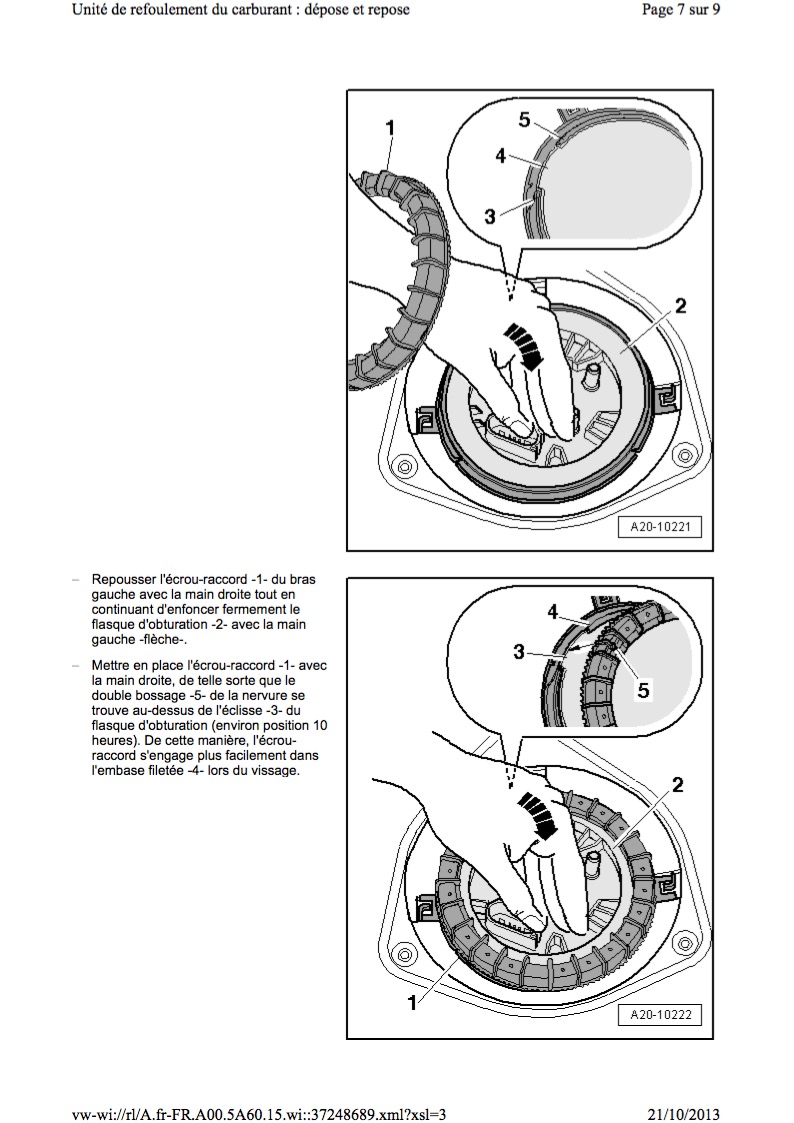 Unité de refoulement du carburant : dépose et repose

Page 7 sur 9

1
5
4
3
2

A20-10221

– Repousser l'écrou-raccord -1- du bras gauche avec la main droite tout en continuant d'enfoncer fermement le flasque d'obturation -2- avec la main gauche -flèche-.

– Mettre en place l'écrou-raccord -1- avec la main droite, de telle sorte que le double bossage -5- de la nervure se trouve au-dessus de l'éclisse -3- du flasque d'obturation (environ position 10 heures). De cette manière, l'écrou-raccord s'engage plus facilement dans l'embase filetée -4- lors du vissage.

4
3
5
2
1

A20-10222

vw-wi://rl/A.fr-FR.A00.5A60.15.wi::37248689.xml?xsl=3

21/10/2013