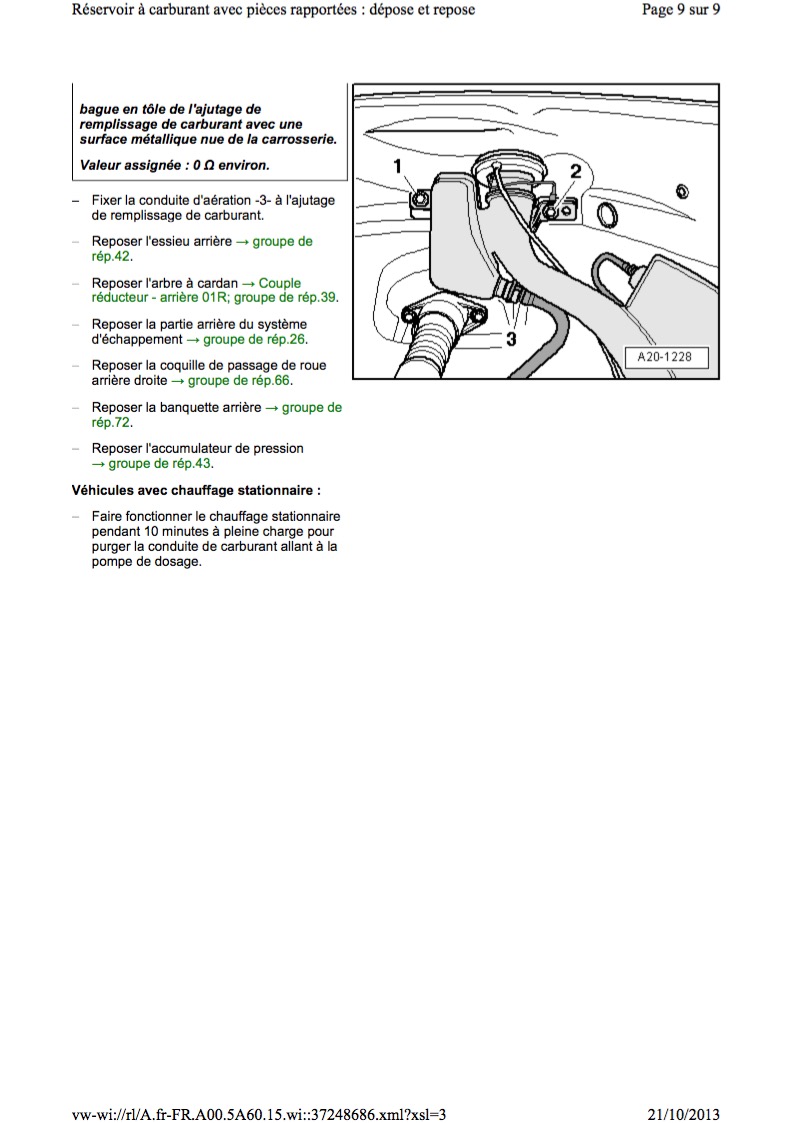 Réservoir à carburant avec pièces rapportées : dépose et repose

Page 9 sur 9

bague en tôle de l'ajutage de remplissage de carburant avec une surface métallique nue de la carrosserie.

Valeur assignée : 0 Ω environ.

– Fixer la conduite d'aération -3- à l'ajutage de remplissage de carburant.

– Reposer l'essieu arrière → groupe de rép.42.

– Reposer l'arbre à cardan → Couple réducteur - arrière 01R; groupe de rép.39.

– Reposer la partie arrière du système d'échappement → groupe de rép.26.

– Reposer la coquille de passage de roue arrière droite → groupe de rép.66.

– Reposer la banquette arrière → groupe de rép.72.

– Reposer l'accumulateur de pression → groupe de rép.43.

Véhicules avec chauffage stationnaire :

– Faire fonctionner le chauffage stationnaire pendant 10 minutes à pleine charge pour purger la conduite de carburant allant à la pompe de dosage.

1

2

3

A20-1228

vw-wi://rl/A.fr-FR.A00.5A60.15.wi::37248686.xml?xsl=3

21/10/2013