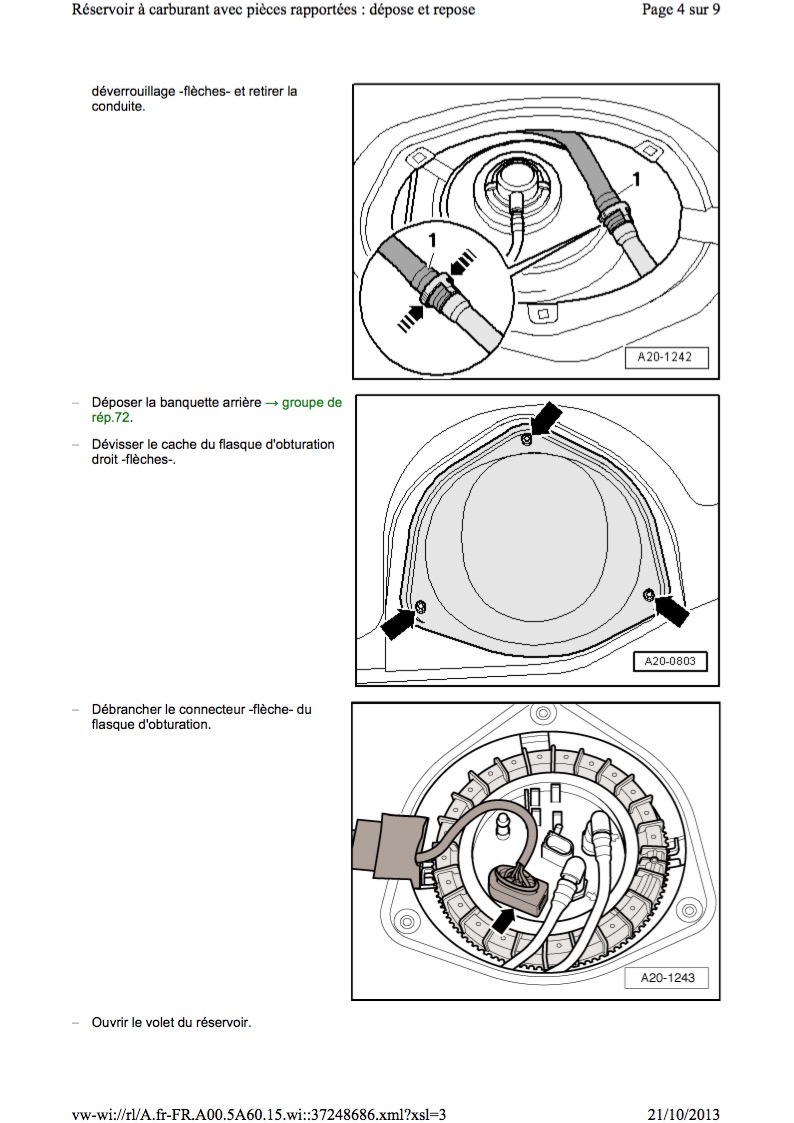 Réservoir à carburant avec pièces rapportées : dépose et repose

Page 4 sur 9

déverrouillage -flèches- et retirer la conduite.

1

1

A20-1242

– Déposer la banquette arrière → groupe de rép.72.

– Dévisser le cache du flasque d'obturation droit -flèches-.

A20-0803

– Débrancher le connecteur -flèche- du flasque d'obturation.

A20-1243

– Ouvrir le volet du réservoir.

vw-wi://rl/A.fr-FR.A00.5A60.15.wi::37248686.xml?xsl=3

21/10/2013