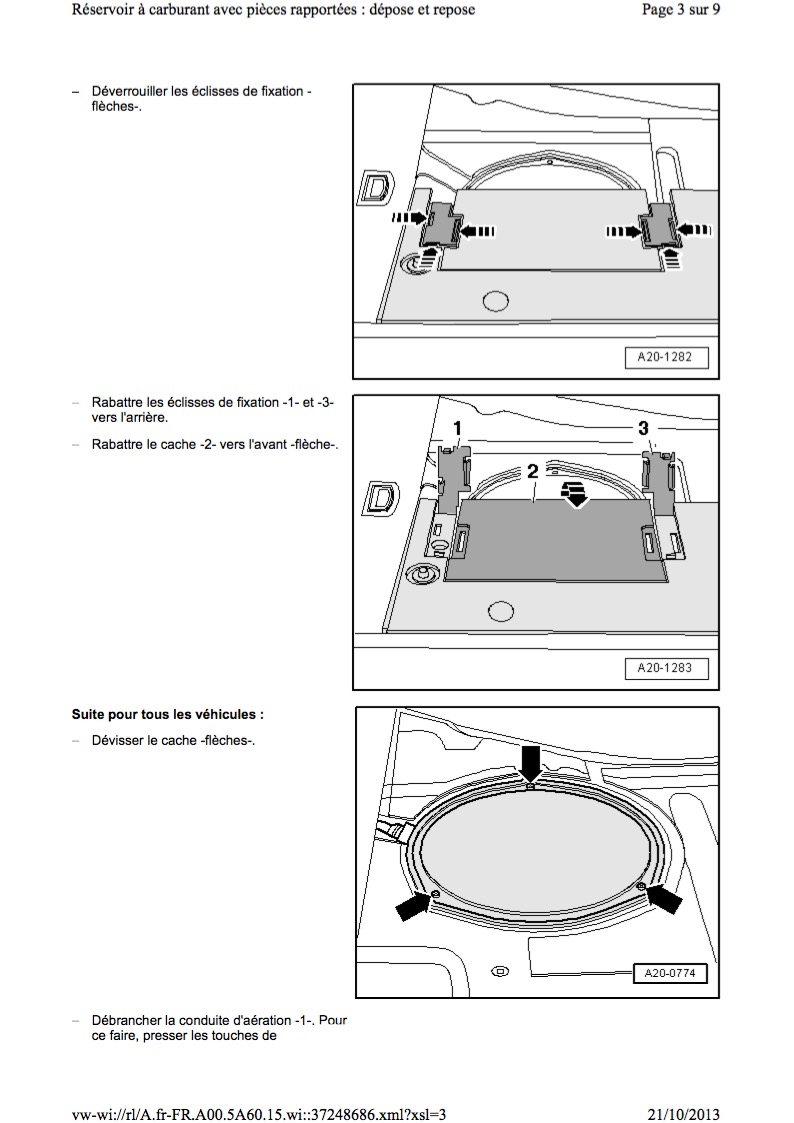 Réservoir à carburant avec pièces rapportées : dépose et repose

Page 3 sur 9

– Déverrouiller les éclisses de fixation -flèches-.

A20-1282

– Rabattre les éclisses de fixation -1- et -3- vers l'arrière.

– Rabattre le cache -2- vers l'avant -flèche-.

1

2

3

A20-1283

Suite pour tous les véhicules :

– Dévisser le cache -flèches-.

A20-0774

– Débrancher la conduite d'aération -1-. Pour ce faire, presser les touches de

vw-wi://rl/A.fr-FR.A00.5A60.15.wi::37248686.xml?xsl=3

21/10/2013