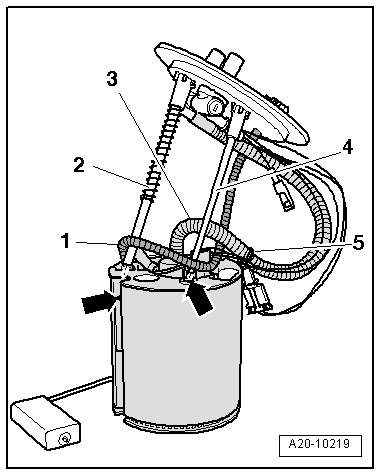 3
2
4
1
5
A20-10219