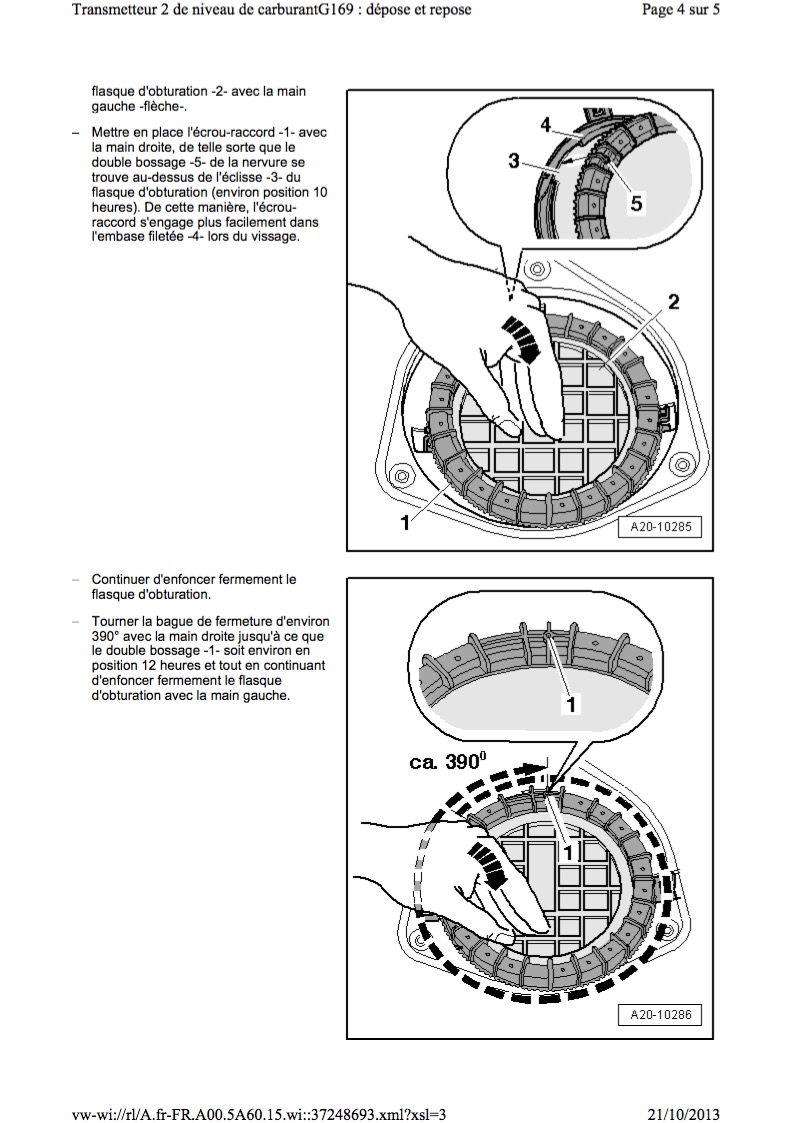 Transmetteur 2 de niveau de carburantG169 : dépose et repose

Page 4 sur 5

flasque d'obturation -2- avec la main gauche -flèche-.

– Mettre en place l'écrou-raccord -1- avec la main droite, de telle sorte que le double bossage -5- de la nervure se trouve au-dessus de l'éclisse -3- du flasque d'obturation (environ position 10 heures). De cette manière, l'écrou-raccord s'engage plus facilement dans l'embase filetée -4- lors du vissage.

4
3
5
2
1
A20-10285

– Continuer d'enfoncer fermement le flasque d'obturation.

– Tourner la bague de fermeture d'environ 390° avec la main droite jusqu'à ce que le double bossage -1- soit environ en position 12 heures et tout en continuant d'enfoncer fermement le flasque d'obturation avec la main gauche.

1
ca. $390^0$
1
A20-10286

vw-wi://rl/A.fr-FR.A00.5A60.15.wi::37248693.xml?xsl=3

21/10/2013