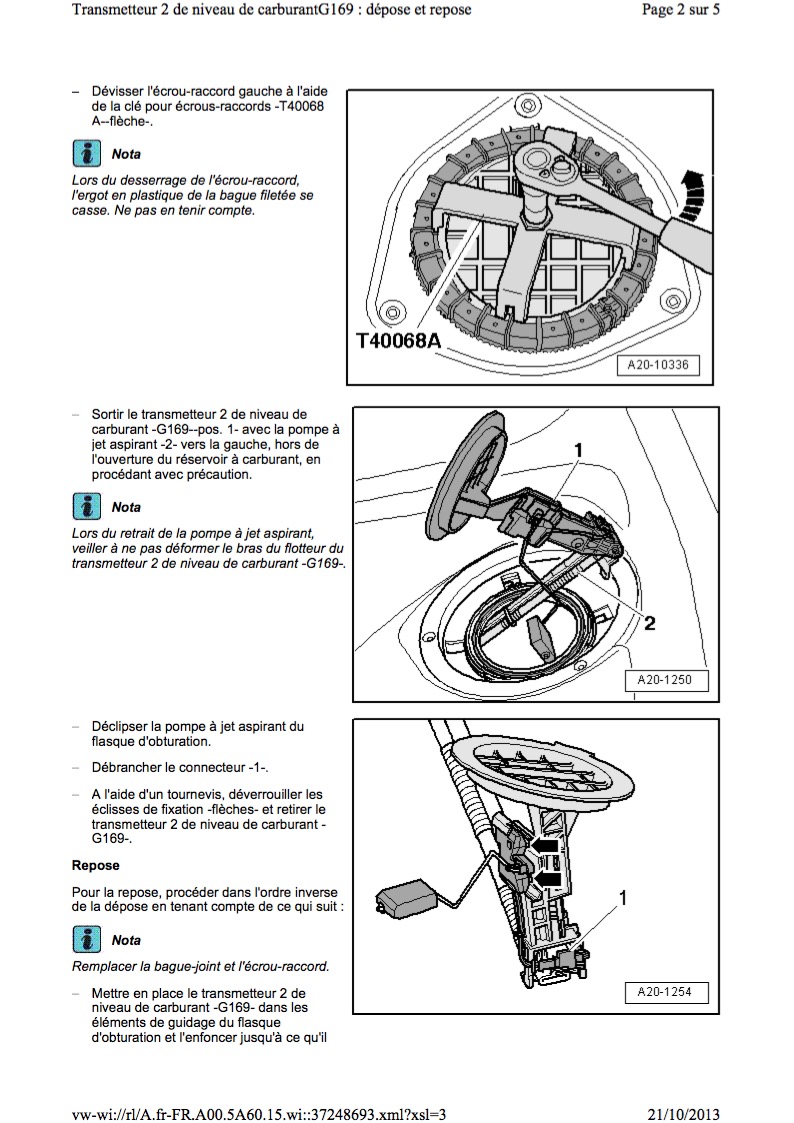 Transmetteur 2 de niveau de carburantG169 : dépose et repose

Page 2 sur 5

– Dévisser l'écrou-raccord gauche à l'aide de la clé pour écrous-raccords -T40068 A--flèche-.

Nota

Lors du desserrage de l'écrou-raccord, l'ergot en plastique de la bague filetée se casse. Ne pas en tenir compte.

T40068A

A20-10336

– Sortir le transmetteur 2 de niveau de carburant -G169--pos. 1- avec la pompe à jet aspirant -2- vers la gauche, hors de l'ouverture du réservoir à carburant, en procédant avec précaution.

Nota

Lors du retrait de la pompe à jet aspirant, veiller à ne pas déformer le bras du flotteur du transmetteur 2 de niveau de carburant -G169-.

1

2

A20-1250

– Déclipser la pompe à jet aspirant du flasque d'obturation.

– Débrancher le connecteur -1-.

– A l'aide d'un tournevis, déverrouiller les éclisses de fixation -flèches- et retirer le transmetteur 2 de niveau de carburant -G169-.

Repose

Pour la repose, procéder dans l'ordre inverse de la dépose en tenant compte de ce qui suit :

Nota

Remplacer la bague-joint et l'écrou-raccord.

– Mettre en place le transmetteur 2 de niveau de carburant -G169- dans les éléments de guidage du flasque d'obturation et l'enfoncer jusqu'à ce qu'il

1

A20-1254

vw-wi://rl/A.fr-FR.A00.5A60.15.wi::37248693.xml?xsl=3

21/10/2013