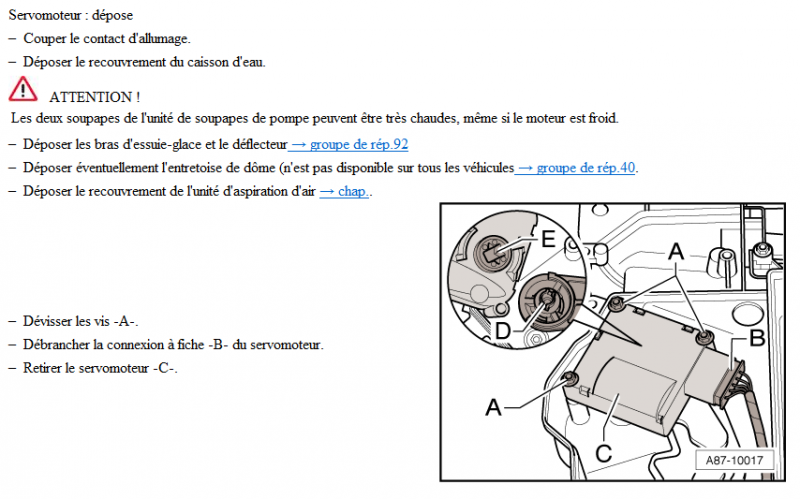 Servomoteur : dépose

– Couper le contact d'allumage.

– Déposer le recouvrement du caisson d'eau.

ATTENTION !

Les deux soupapes de l'unité de soupapes de pompe peuvent être très chaudes, même si le moteur est froid.

– Déposer les bras d'essuie-glace et le déflecteur → groupe de rép.92

– Déposer éventuellement l'entretoise de dôme (n'est pas disponible sur tous les véhicules → groupe de rép.40.

– Déposer le recouvrement de l'unité d'aspiration d'air → chap..

– Dévisser les vis -A-.

– Débrancher la connexion à fiche -B- du servomoteur.

– Retirer le servomoteur -C-.

E
A
D
B
A
C
A87-10017