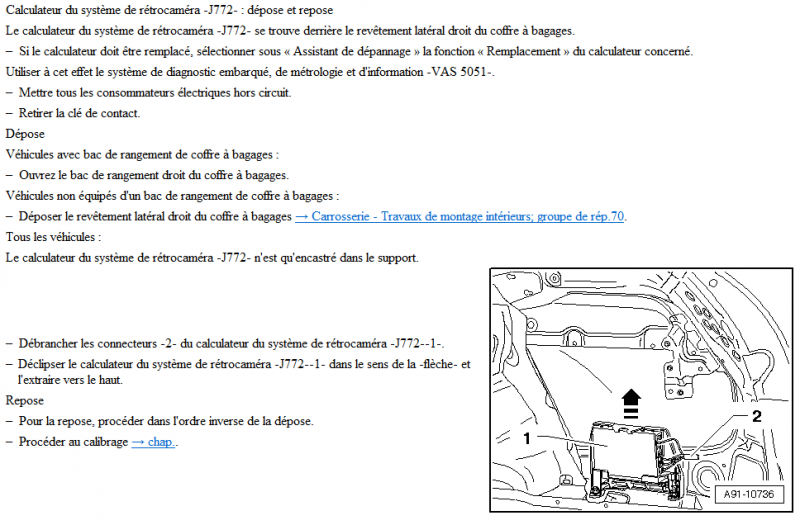 Calculateur du système de rétrocaméra -J772- : dépose et repose

Le calculateur du système de rétrocaméra -J772- se trouve derrière le revêtement latéral droit du coffre à bagages.

– Si le calculateur doit être remplacé, sélectionner sous « Assistant de dépannage » la fonction « Remplacement » du calculateur concerné.

Utiliser à cet effet le système de diagnostic embarqué, de métrologie et d'information -VAS 5051-.

– Mettre tous les consommateurs électriques hors circuit.

– Retirer la clé de contact.

Dépose

Véhicules avec bac de rangement de coffre à bagages :

– Ouvrez le bac de rangement droit du coffre à bagages.

Véhicules non équipés d'un bac de rangement de coffre à bagages :

– Déposer le revêtement latéral droit du coffre à bagages → Carrosserie - Travaux de montage intérieurs; groupe de rép.70.

Tous les véhicules :

Le calculateur du système de rétrocaméra -J772- n'est qu'encastré dans le support.

– Débrancher les connecteurs -2- du calculateur du système de rétrocaméra -J772--1-.

– Déclipser le calculateur du système de rétrocaméra -J772--1- dans le sens de la -flèche- et l'extraire vers le haut.

Repose

– Pour la repose, procéder dans l'ordre inverse de la dépose.

– Procéder au calibrage → chap..

1

2

A91-10736