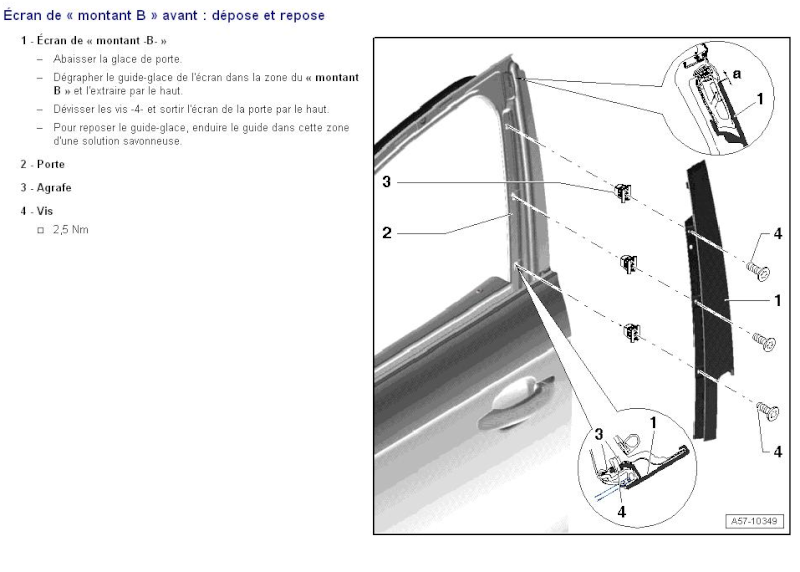 Écran de « montant B » avant : dépose et repose

1 - Écran de « montant -B- »

– Abaisser la glace de porte.

– Dégrapher le guide-glace de l'écran dans la zone du « montant B » et l'extraire par le haut.

– Dévisser les vis -4- et sortir l'écran de la porte par le haut.

– Pour reposer le guide-glace, enduire le guide dans cette zone d'une solution savonneuse.

2 - Porte

3 - Agrafe

4 - Vis

□ 2,5 Nm

a
1
3
2
4
1
4
3
1
4
A57-10349