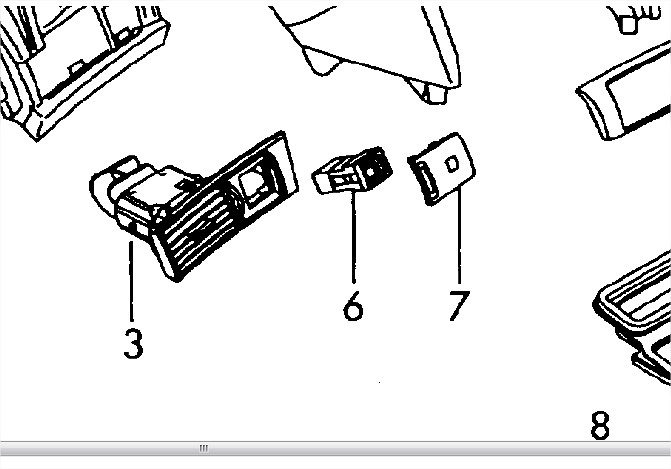 3
6
7
8