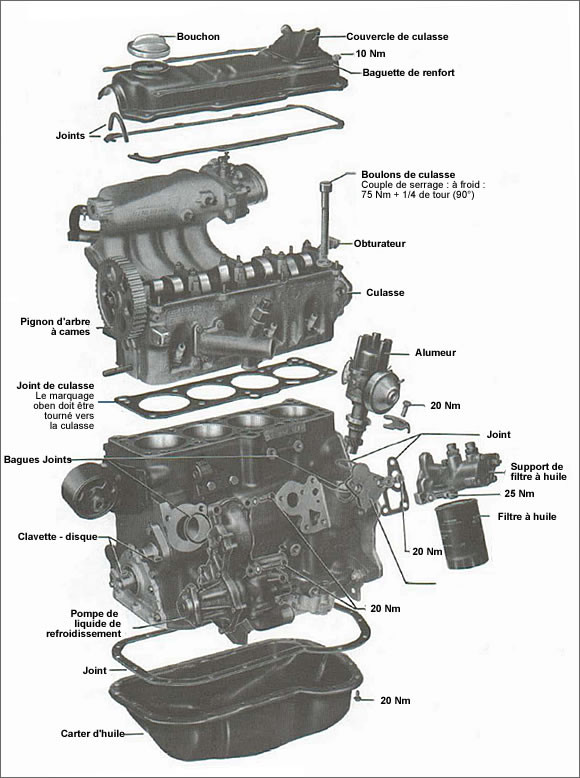 Bouchon

Couvercle de culasse

10 Nm

Baguette de renfort

Joints

Boulons de culasse
Couple de serrage : à froid : 75 Nm + 1/4 de tour (90°)

Obturateur

Culasse

Pignon d'arbre à cames

Alumeur

Joint de culasse
Le marquage oben doit être tourné vers la culasse

20 Nm

Joint

Bagues Joints

Support de filtre à huile

25 Nm

Filtre à huile

Clavette - disque

20 Nm

20 Nm

Pompe de liquide de refroidissement

Joint

20 Nm

Carter d'huile