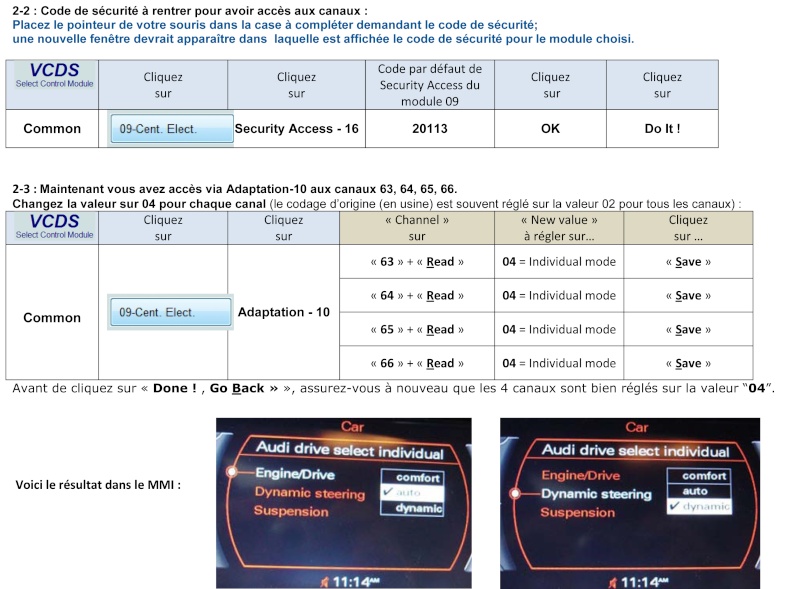 2-2 : Code de sécurité à rentrer pour avoir accès aux canaux :
Placez le pointeur de votre souris dans la case à compléter demandant le code de sécurité; une nouvelle fenêtre devrait apparaître dans laquelle est affichée le code de sécurité pour le module choisi.

| VCDS Select Control Module | Cliquez sur | Cliquez sur | Code par défaut de Security Access du module 09 | Cliquez sur | Cliquez sur |
|---|---|---|---|---|---|
| Common | 09-Cent. Elect. | Security Access - 16 | 20113 | OK | Do It ! |

2-3 : Maintenant vous avez accès via Adaptation-10 aux canaux 63, 64, 65, 66.
Changez la valeur sur 04 pour chaque canal (le codage d'origine (en usine) est souvent réglé sur la valeur 02 pour tous les canaux) :

| VCDS Select Control Module | Cliquez sur | Cliquez sur | « Channel » sur | « New value » à régler sur… | Cliquez sur … |
|---|---|---|---|---|---|
| Common | 09-Cent. Elect. | Adaptation - 10 | « 63 » + « Read » | 04 = Individual mode | « Save » |
| | | | « 64 » + « Read » | 04 = Individual mode | « Save » |
| | | | « 65 » + « Read » | 04 = Individual mode | « Save » |
| | | | « 66 » + « Read » | 04 = Individual mode | « Save » |

Avant de cliquez sur « Done ! , Go Back » », assurez-vous à nouveau que les 4 canaux sont bien réglés sur la valeur "04".

Voici le résultat dans le MMI :

Car
Audi drive select individual
Engine/Drive
Dynamic steering
Suspension
comfort
auto
dynamic
11:14AM

Car
Audi drive select individual
Engine/Drive
Dynamic steering
Suspension
comfort
auto
dynamic
11:14AM