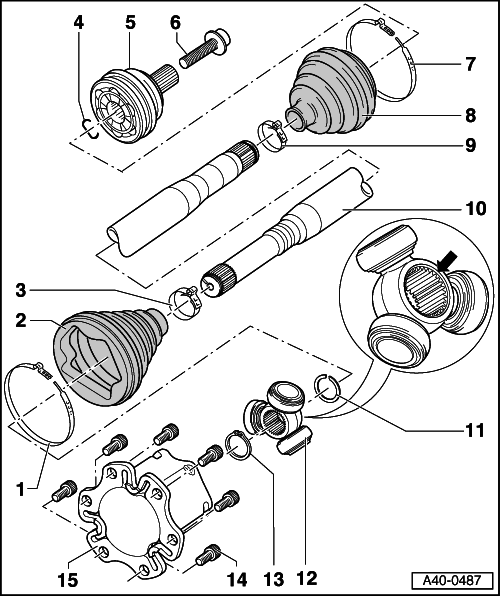 4
5
6
7
8
9
10
3
2
11
1
15
14
13
12
A40-0487