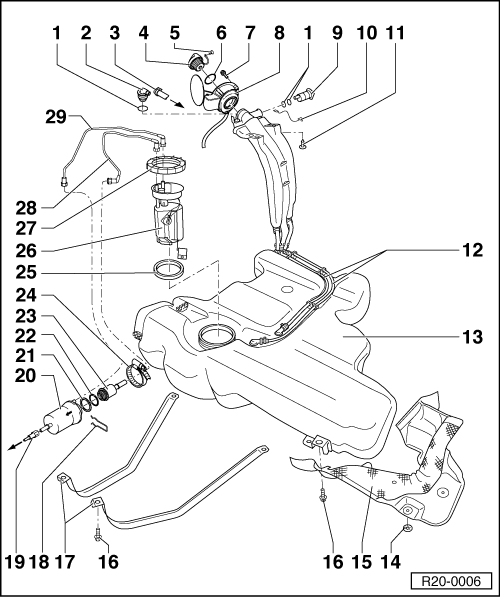 1 2 3 4 5 6 7 8 1 9 10 11

29

28

27

26

25

24

23

22

21

20

12

13

19 18 17 16

16 15 14

R20-0006