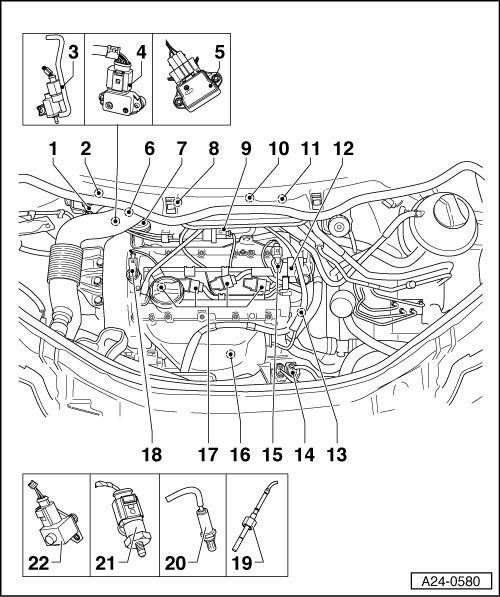 3
4
5
1
2
6
7
8
9
10
11
12
18
17
16
15
14
13
22
21
20
19
A24-0580