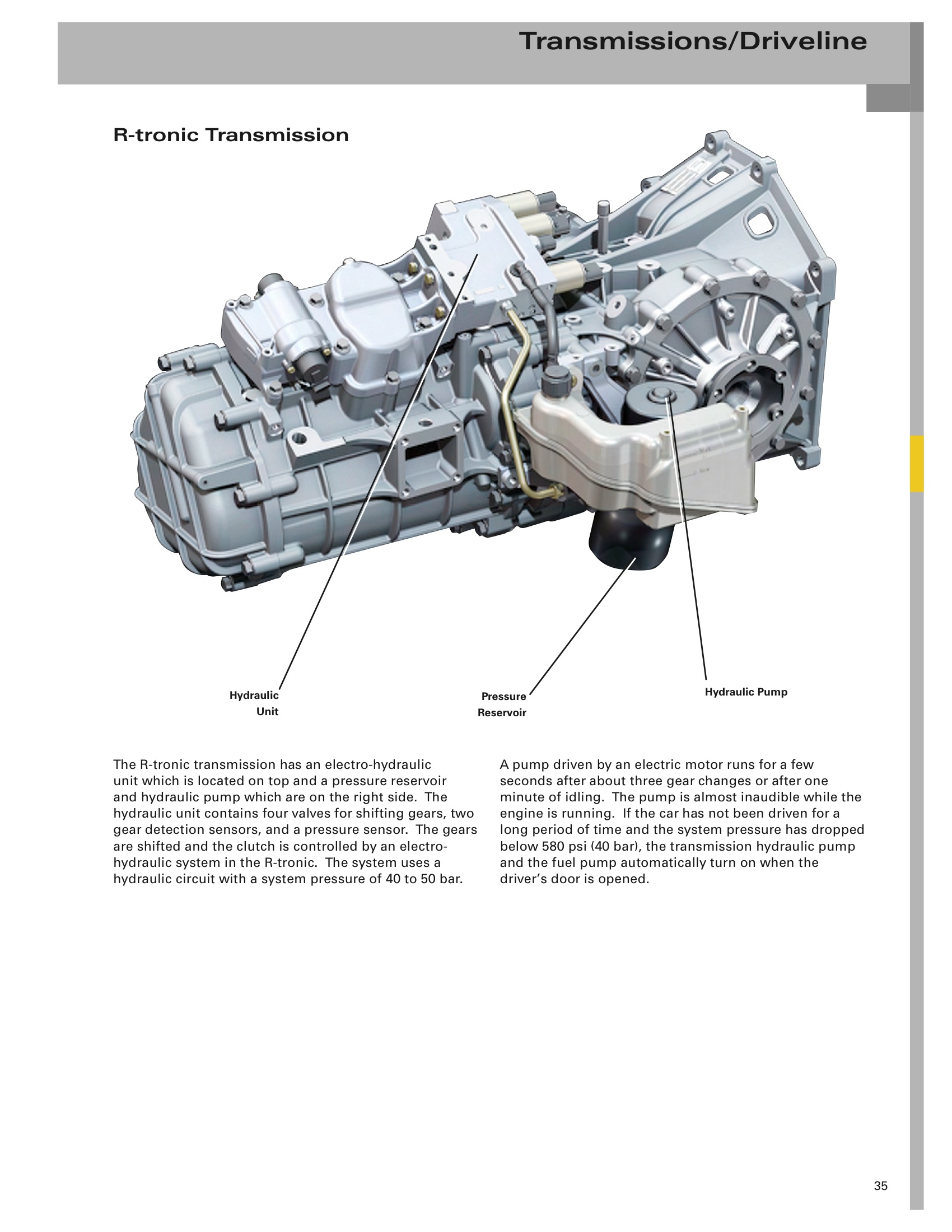 Transmissions/Driveline

R-tronic Transmission

Hydraulic Unit

Pressure Reservoir

Hydraulic Pump

The R-tronic transmission has an electro-hydraulic unit which is located on top and a pressure reservoir and hydraulic pump which are on the right side. The hydraulic unit contains four valves for shifting gears, two gear detection sensors, and a pressure sensor. The gears are shifted and the clutch is controlled by an electro-hydraulic system in the R-tronic. The system uses a hydraulic circuit with a system pressure of 40 to 50 bar.

A pump driven by an electric motor runs for a few seconds after about three gear changes or after one minute of idling. The pump is almost inaudible while the engine is running. If the car has not been driven for a long period of time and the system pressure has dropped below 580 psi (40 bar), the transmission hydraulic pump and the fuel pump automatically turn on when the driver's door is opened.

35