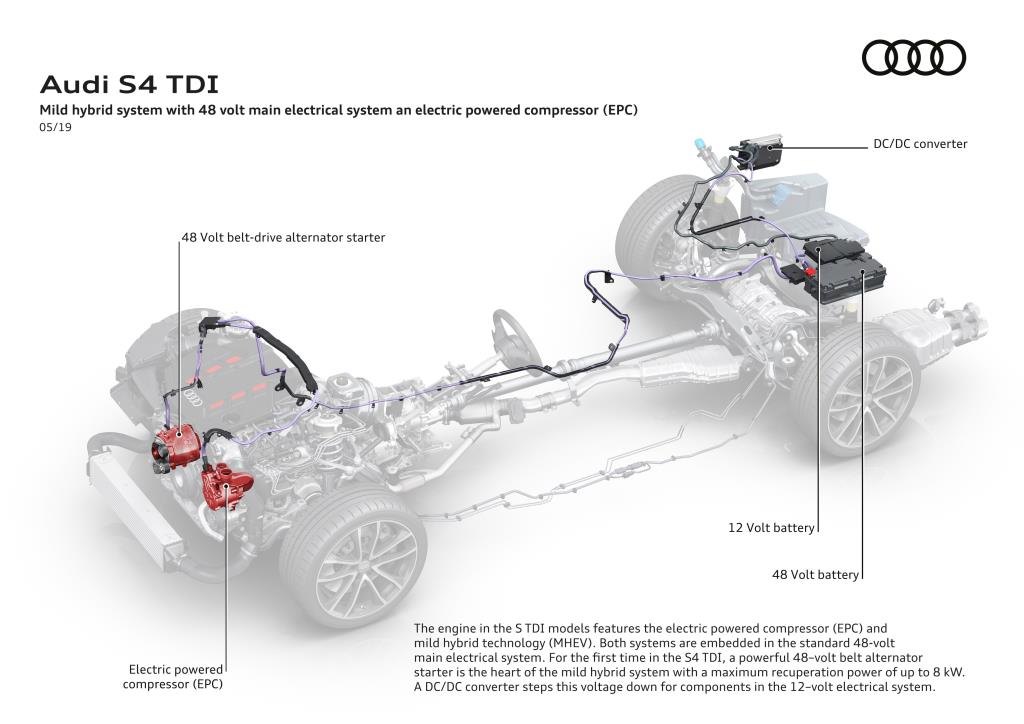 Audi S4 TDI
Mild hybrid system with 48 volt main electrical system an electric powered compressor (EPC)
05/19

DC/DC converter

48 Volt belt-drive alternator starter

12 Volt battery

48 Volt battery

Electric powered compressor (EPC)

The engine in the S TDI models features the electric powered compressor (EPC) and mild hybrid technology (MHEV). Both systems are embedded in the standard 48-volt main electrical system. For the first time in the S4 TDI, a powerful 48–volt belt alternator starter is the heart of the mild hybrid system with a maximum recuperation power of up to 8 kW. A DC/DC converter steps this voltage down for components in the 12–volt electrical system.