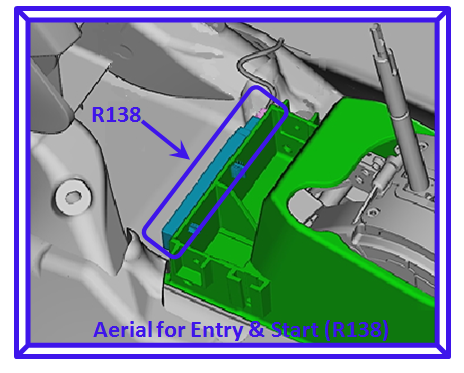 R138

Aerial for Entry & Start (R138)