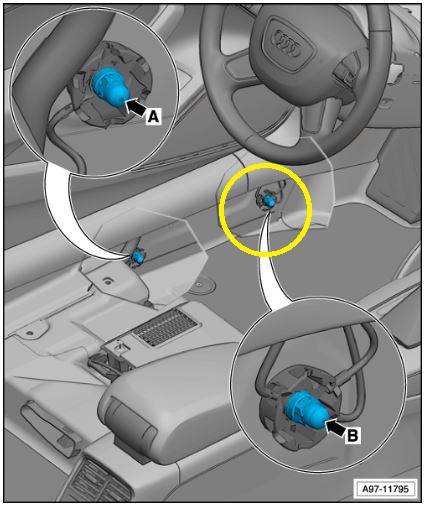 A

B

A97-11795