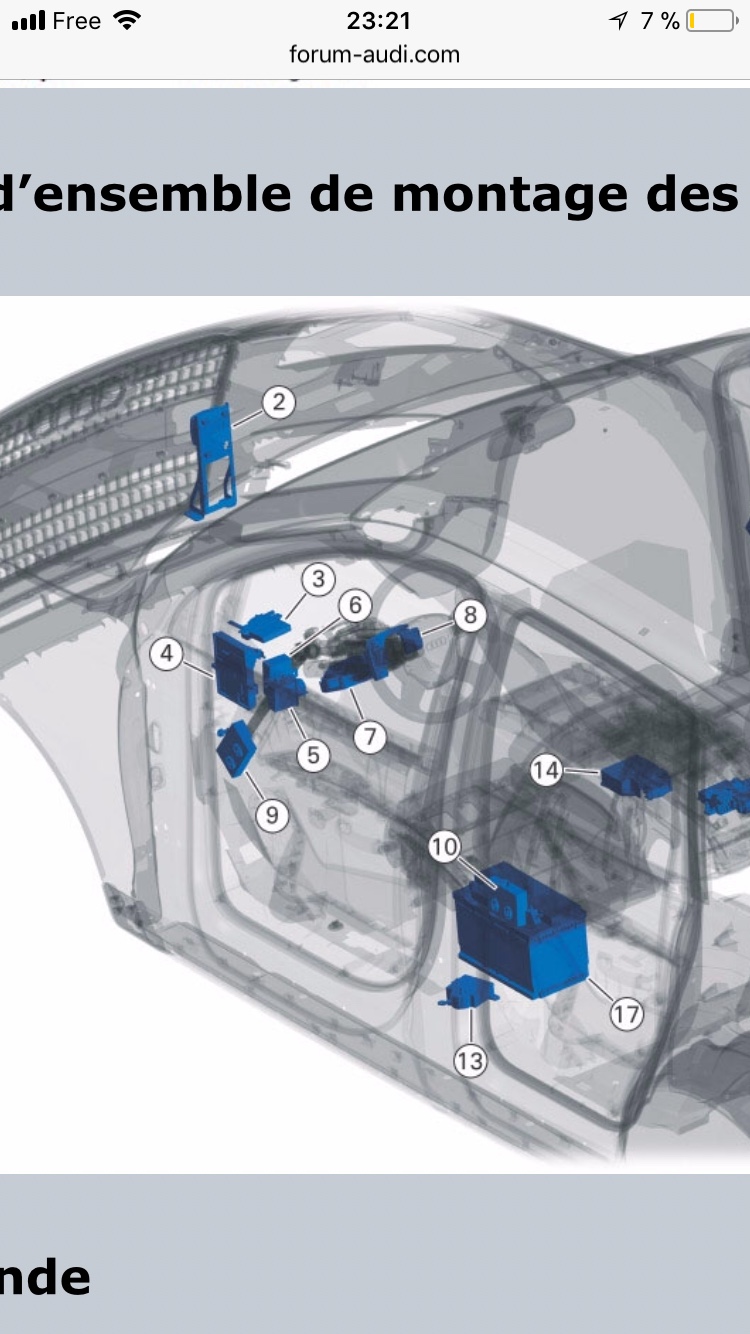 Free 23:21 7 %
forum-audi.com

d’ensemble de montage des

2
3
6
8
4
7
5
9
14
10
17
13

nde