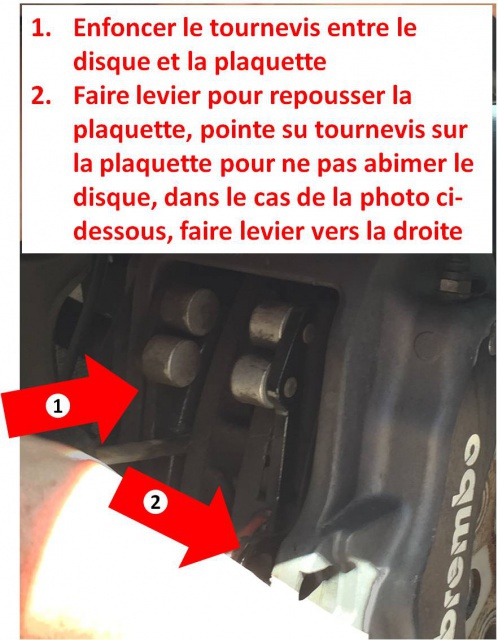 1. Enfoncer le tournevis entre le disque et la plaquette
2. Faire levier pour repousser la plaquette, pointe su tournevis sur la plaquette pour ne pas abimer le disque, dans le cas de la photo ci-dessous, faire levier vers la droite

1

2

brembo