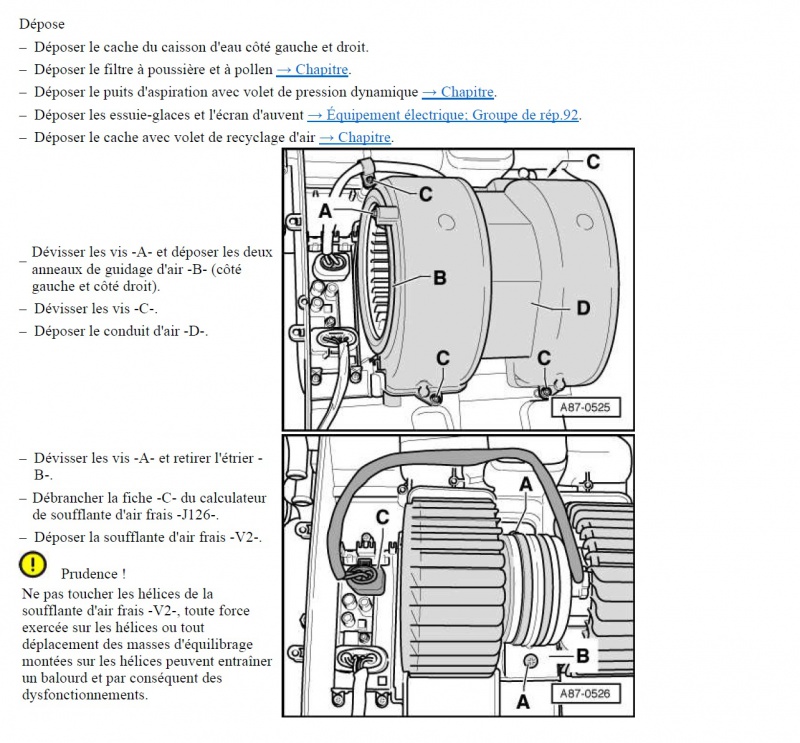 Dépose

– Déposer le cache du caisson d'eau côté gauche et droit.

– Déposer le filtre à poussière et à pollen → Chapitre.

– Déposer le puits d'aspiration avec volet de pression dynamique → Chapitre.

– Déposer les essuie-glaces et l'écran d'auvent → Équipement électrique; Groupe de rép.92.

– Déposer le cache avec volet de recyclage d'air → Chapitre.

– Dévisser les vis -A- et déposer les deux anneaux de guidage d'air -B- (côté gauche et côté droit).

– Dévisser les vis -C-.

– Déposer le conduit d'air -D-.

C
C
A
B
D
C
C
A87-0525

– Dévisser les vis -A- et retirer l'étrier -B-.

– Débrancher la fiche -C- du calculateur de soufflante d'air frais -J126-.

– Déposer la soufflante d'air frais -V2-.

Prudence !

Ne pas toucher les hélices de la soufflante d'air frais -V2-, toute force exercée sur les hélices ou tout déplacement des masses d'équilibrage montées sur les hélices peuvent entraîner un balourd et par conséquent des dysfonctionnements.

A
C
B
A
A87-0526