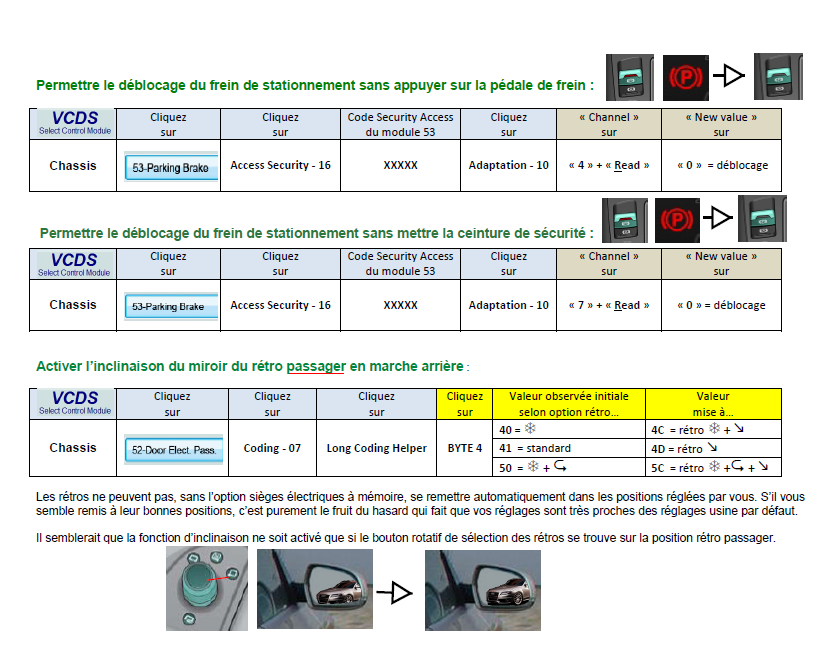 Permettre le déblocage du frein de stationnement sans appuyer sur la pédale de frein :

| VCDS Select Control Module | Cliquez sur | Cliquez sur | Code Security Access du module 53 | Cliquez sur | « Channel » sur | « New value » sur |
|---|---|---|---|---|---|---|
| Chassis | 53-Parking Brake | Access Security - 16 | XXXXX | Adaptation - 10 | « 4 » + « Read » | « 0 » = déblocage |

Permettre le déblocage du frein de stationnement sans mettre la ceinture de sécurité :

| VCDS Select Control Module | Cliquez sur | Cliquez sur | Code Security Access du module 53 | Cliquez sur | « Channel » sur | « New value » sur |
|---|---|---|---|---|---|---|
| Chassis | 53-Parking Brake | Access Security - 16 | XXXXX | Adaptation - 10 | « 7 » + « Read » | « 0 » = déblocage |

Activer l'inclinaison du miroir du rétro passager en marche arrière :

| VCDS Select Control Module | Cliquez sur | Cliquez sur | Cliquez sur | Cliquez sur | Valeur observée initiale selon option rétro… | Valeur mise à… |
|---|---|---|---|---|---|---|
| Chassis | 52-Door Elect. Pass. | Coding - 07 | Long Coding Helper | BYTE 4 | 40 = ❄ | 4C = rétro ❄ + ↘ |
| | | | | | 41 = standard | 4D = rétro ↘ |
| | | | | | 50 = ❄ + ⮎ | 5C = rétro ❄ + ⮎ + ↘ |

Les rétros ne peuvent pas, sans l'option sièges électriques à mémoire, se remettre automatiquement dans les positions réglées par vous. S'il vous semble remis à leur bonnes positions, c'est purement le fruit du hasard qui fait que vos réglages sont très proches des réglages usine par défaut.

Il semblerait que la fonction d'inclinaison ne soit activé que si le bouton rotatif de sélection des rétros se trouve sur la position rétro passager.