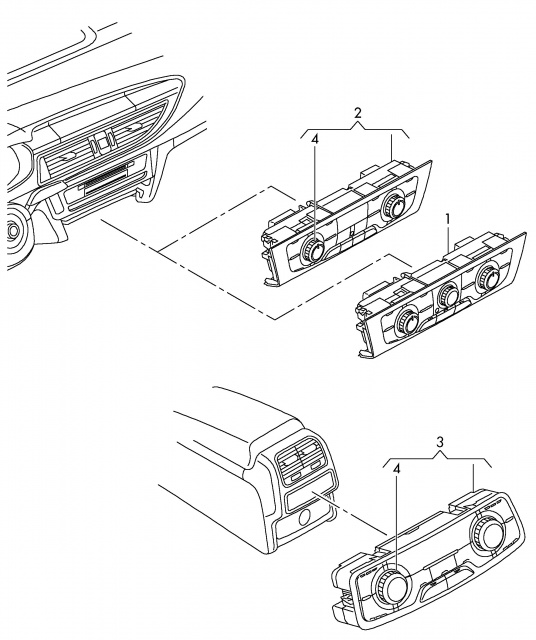 2
4
1
3
4