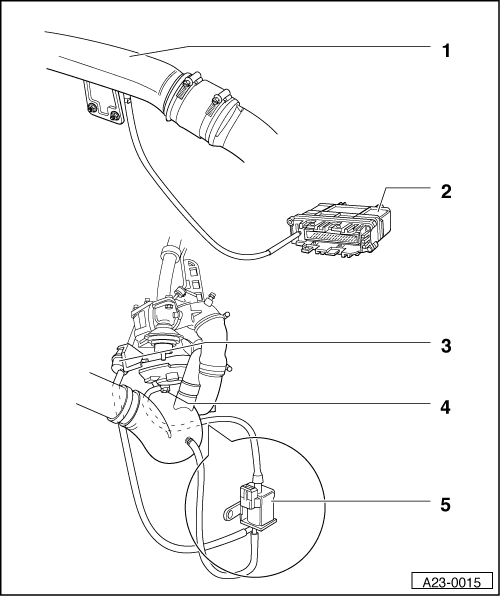 1
2
3
4
5
A23-0015