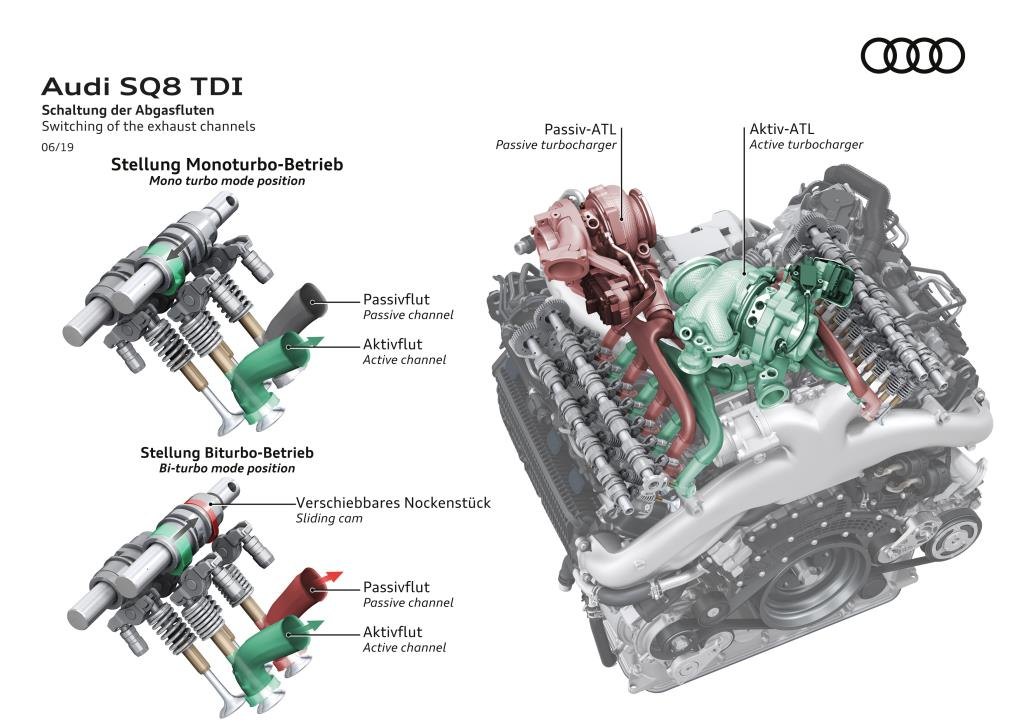 Audi SQ8 TDI
Schaltung der Abgasfluten
Switching of the exhaust channels
06/19

Stellung Monoturbo-Betrieb
Mono turbo mode position

Passivflut
Passive channel

Aktivflut
Active channel

Stellung Biturbo-Betrieb
Bi-turbo mode position

Verschiebbares Nockenstück
Sliding cam

Passivflut
Passive channel

Aktivflut
Active channel

Passiv-ATL
Passive turbocharger

Aktiv-ATL
Active turbocharger