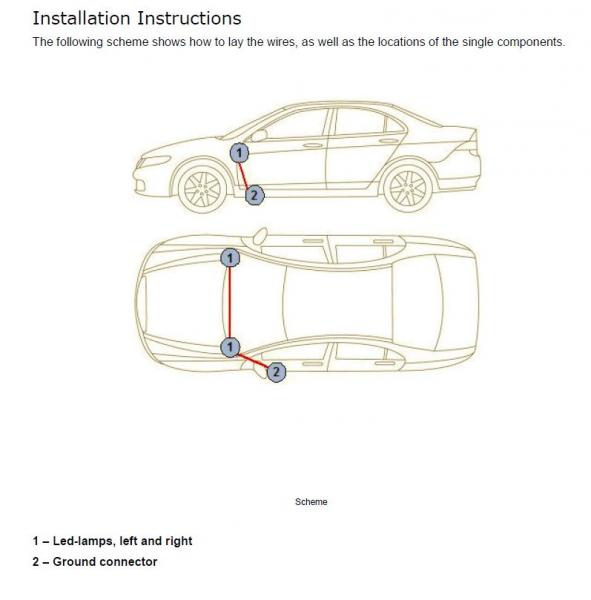 Installation Instructions

The following scheme shows how to lay the wires, as well as the locations of the single components.

1

2

1

1

2

Scheme

1 – Led-lamps, left and right

2 – Ground connector