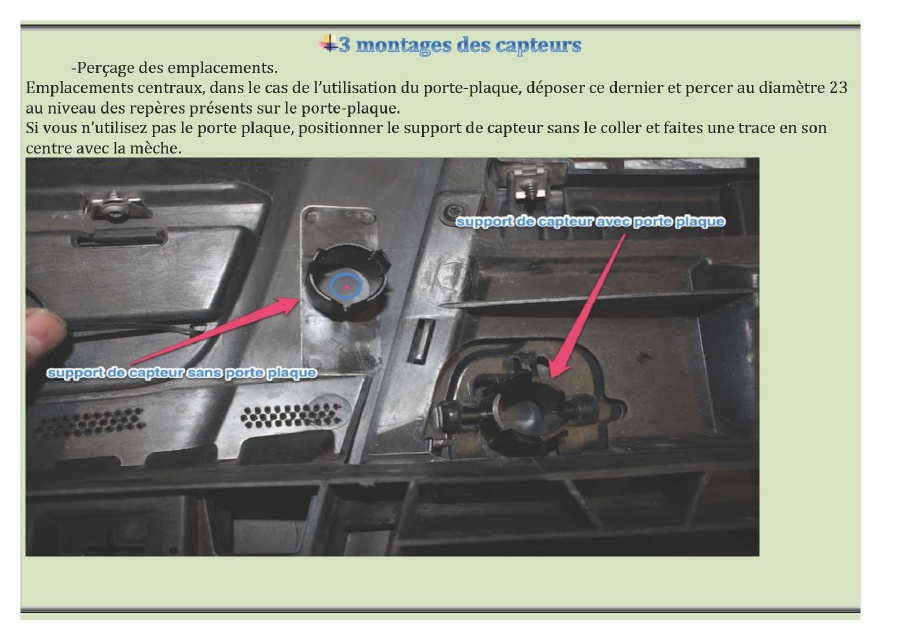 3 montages des capteurs

-Perçage des emplacements.

Emplacements centraux, dans le cas de l'utilisation du porte-plaque, déposer ce dernier et percer au diamètre 23 au niveau des repères présents sur le porte-plaque.

Si vous n'utilisez pas le porte plaque, positionner le support de capteur sans le coller et faites une trace en son centre avec la mèche.

support de capteur avec porte plaque

support de capteur sans porte plaque