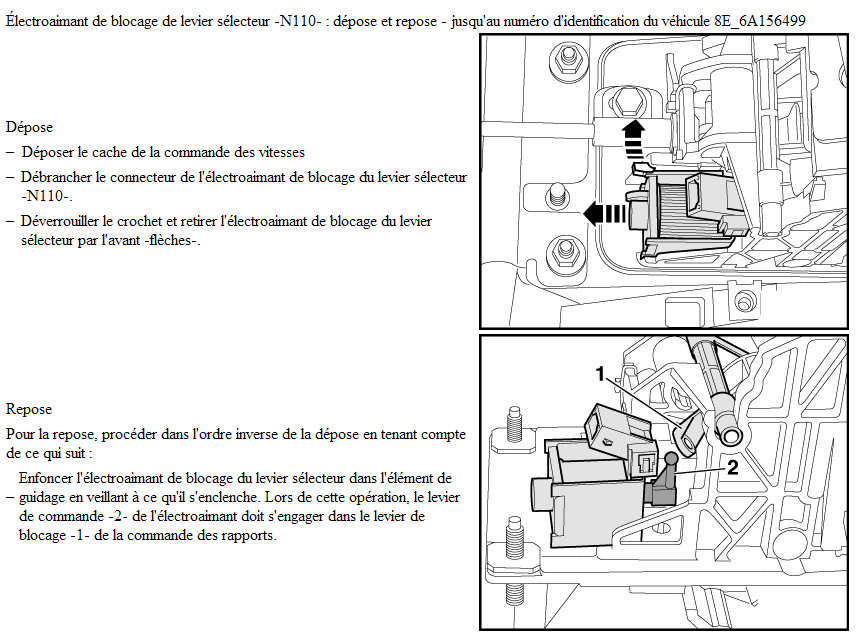 Électroaimant de blocage de levier sélecteur -N110- : dépose et repose - jusqu'au numéro d'identification du véhicule 8E_6A156499

Dépose

– Déposer le cache de la commande des vitesses

– Débrancher le connecteur de l'électroaimant de blocage du levier sélecteur -N110-.

– Déverrouiller le crochet et retirer l'électroaimant de blocage du levier sélecteur par l'avant -flèches-.

Repose

Pour la repose, procéder dans l'ordre inverse de la dépose en tenant compte de ce qui suit :

– Enfoncer l'électroaimant de blocage du levier sélecteur dans l'élément de guidage en veillant à ce qu'il s'enclenche. Lors de cette opération, le levier de commande -2- de l'électroaimant doit s'engager dans le levier de blocage -1- de la commande des rapports.

1

2