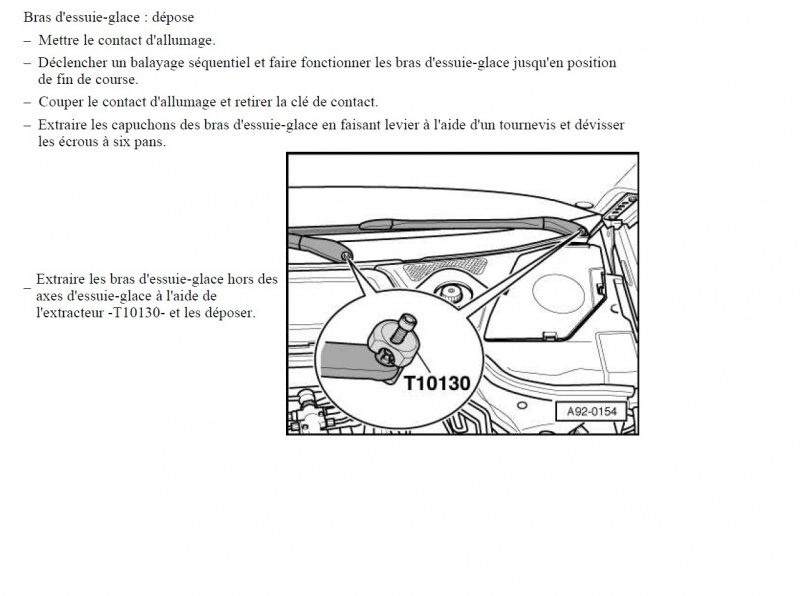 Bras d'essuie-glace : dépose

– Mettre le contact d'allumage.

– Déclencher un balayage séquentiel et faire fonctionner les bras d'essuie-glace jusqu'en position de fin de course.

– Couper le contact d'allumage et retirer la clé de contact.

– Extraire les capuchons des bras d'essuie-glace en faisant levier à l'aide d'un tournevis et dévisser les écrous à six pans.

– Extraire les bras d'essuie-glace hors des axes d'essuie-glace à l'aide de l'extracteur -T10130- et les déposer.

T10130

A92-0154