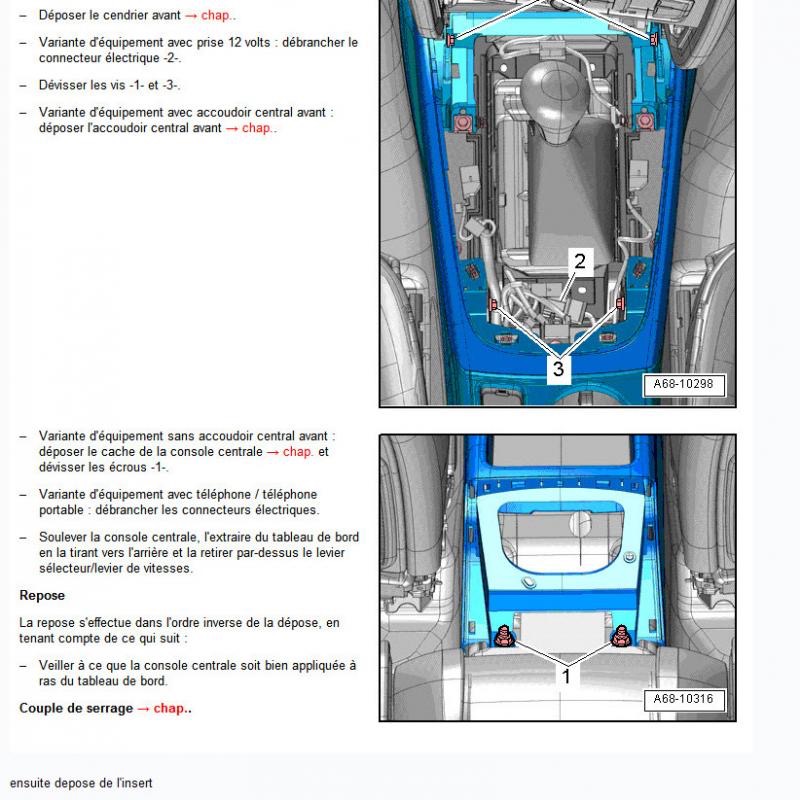 – Déposer le cendrier avant → chap..

– Variante d'équipement avec prise 12 volts : débrancher le connecteur électrique -2-.

– Dévisser les vis -1- et -3-.

– Variante d'équipement avec accoudoir central avant : déposer l'accoudoir central avant → chap..

2

3

A68-10298

– Variante d'équipement sans accoudoir central avant : déposer le cache de la console centrale → chap. et dévisser les écrous -1-.

– Variante d'équipement avec téléphone / téléphone portable : débrancher les connecteurs électriques.

– Soulever la console centrale, l'extraire du tableau de bord en la tirant vers l'arrière et la retirer par-dessus le levier sélecteur/levier de vitesses.

Repose

La repose s'effectue dans l'ordre inverse de la dépose, en tenant compte de ce qui suit :

– Veiller à ce que la console centrale soit bien appliquée à ras du tableau de bord.

Couple de serrage → chap..

1

A68-10316

ensuite depose de l'insert