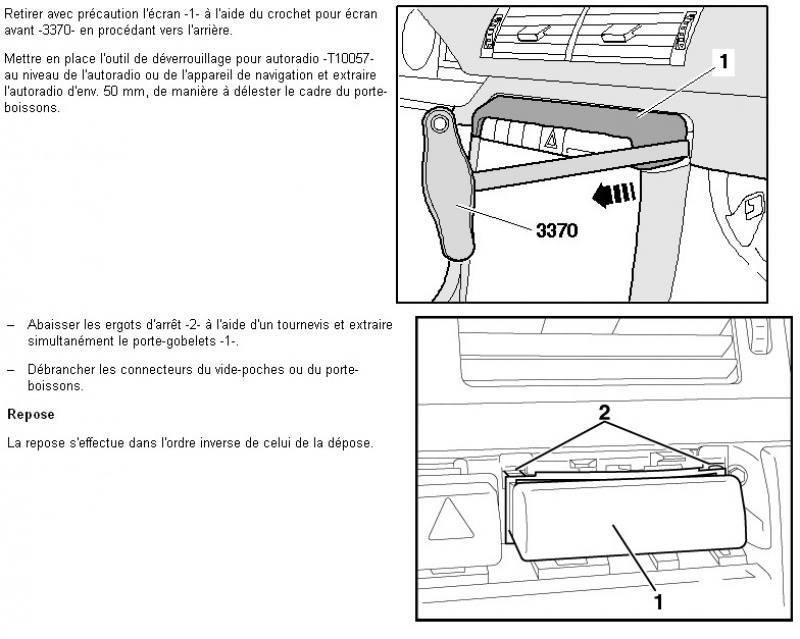 Retirer avec précaution l'écran -1- à l'aide du crochet pour écran avant -3370- en procédant vers l'arrière.

Mettre en place l'outil de déverrouillage pour autoradio -T10057- au niveau de l'autoradio ou de l'appareil de navigation et extraire l'autoradio d'env. 50 mm, de manière à délester le cadre du porte-boissons.

1

3370

– Abaisser les ergots d'arrêt -2- à l'aide d'un tournevis et extraire simultanément le porte-gobelets -1-.

– Débrancher les connecteurs du vide-poches ou du porte-boissons.

Repose

La repose s'effectue dans l'ordre inverse de celui de la dépose.

2

1