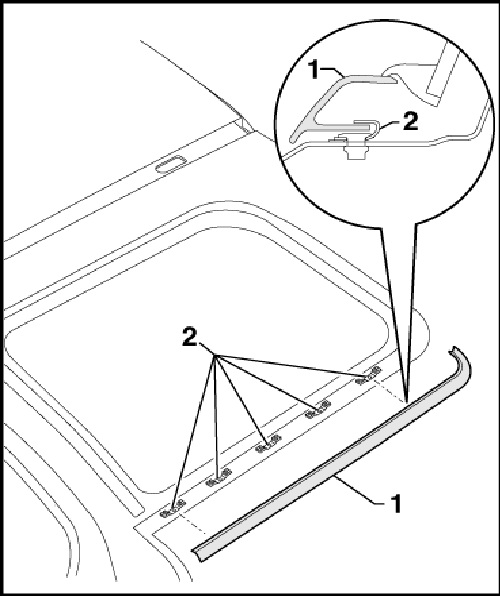 1
2
2
1