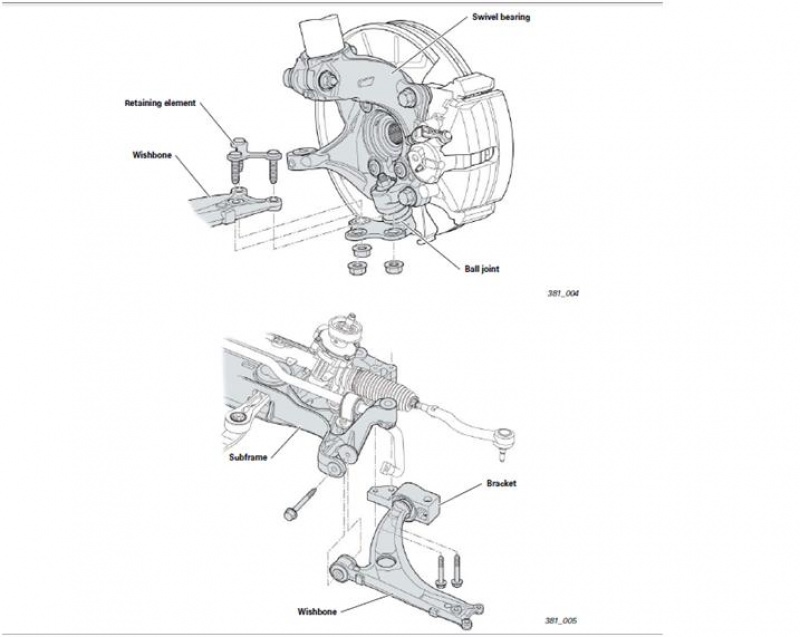 Swivel bearing

Retaining element

Wishbone

Ball joint

381_004

Subframe

Bracket

Wishbone

381_005