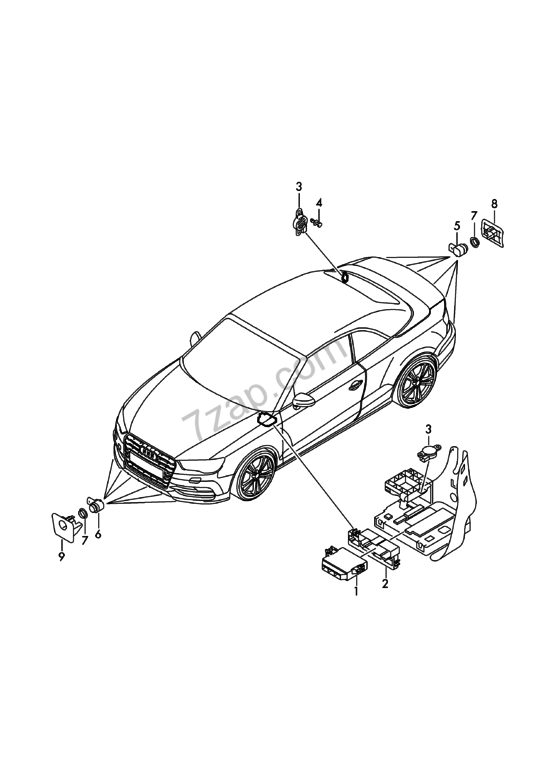 3
4
5
7
8
7zap.com
3
9
7
6
1
2