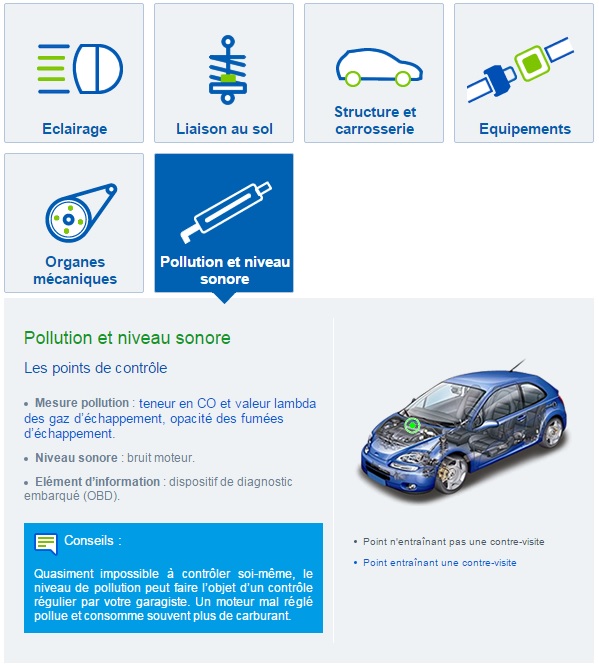 Eclairage

Liaison au sol

Structure et carrosserie

Equipements

Organes mécaniques

Pollution et niveau sonore

Pollution et niveau sonore

Les points de contrôle

• Mesure pollution : teneur en CO et valeur lambda des gaz d'échappement, opacité des fumées d'échappement.

• Niveau sonore : bruit moteur.

• Elément d'information : dispositif de diagnostic embarqué (OBD).

Conseils :

Quasiment impossible à contrôler soi-même, le niveau de pollution peut faire l'objet d'un contrôle régulier par votre garagiste. Un moteur mal réglé pollue et consomme souvent plus de carburant.

• Point n'entraînant pas une contre-visite

• Point entraînant une contre-visite