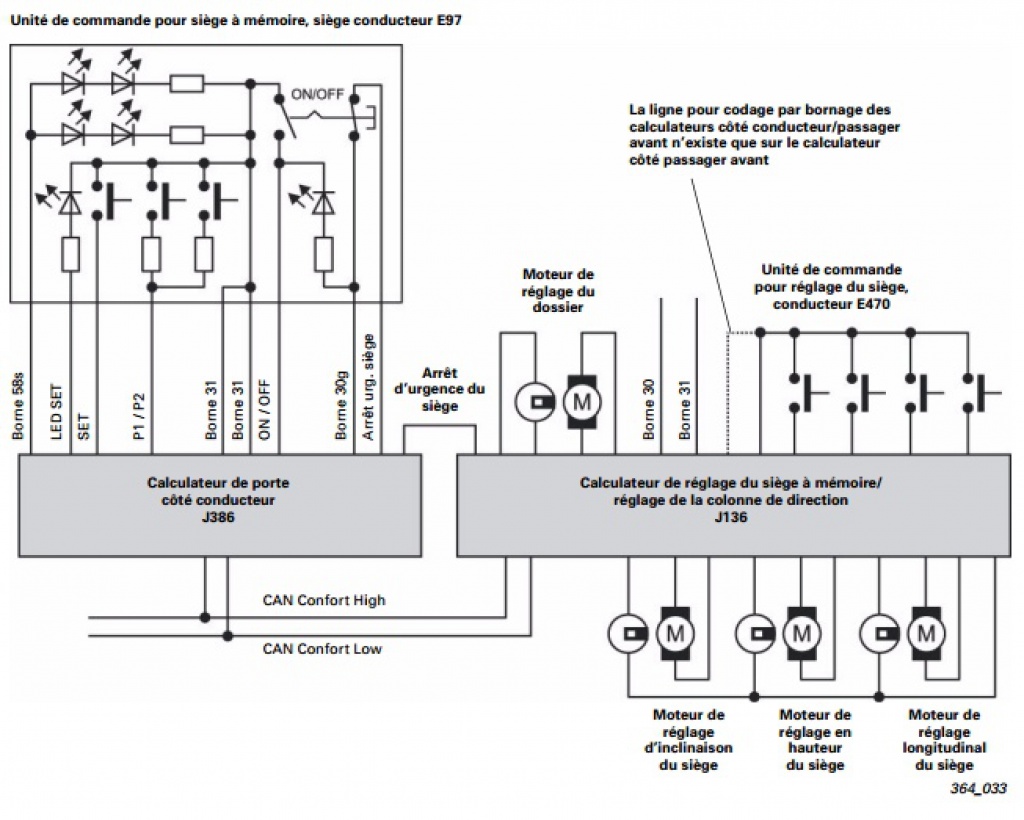 Unité de commande pour siège à mémoire, siège conducteur E97

ON/OFF

La ligne pour codage par bornage des calculateurs côté conducteur/passager avant n'existe que sur le calculateur côté passager avant

Moteur de réglage du dossier

Unité de commande pour réglage du siège, conducteur E470

Borne 58s

LED SET

SET

P1 / P2

Borne 31

Borne 31

ON / OFF

Borne 30g

Arrêt urg. siège

Arrêt d'urgence du siège

M

Borne 30

Borne 31

Calculateur de porte côté conducteur J386

Calculateur de réglage du siège à mémoire/ réglage de la colonne de direction J136

CAN Confort High

CAN Confort Low

M

M

M

Moteur de réglage d'inclinaison du siège

Moteur de réglage en hauteur du siège

Moteur de réglage longitudinal du siège

364_033