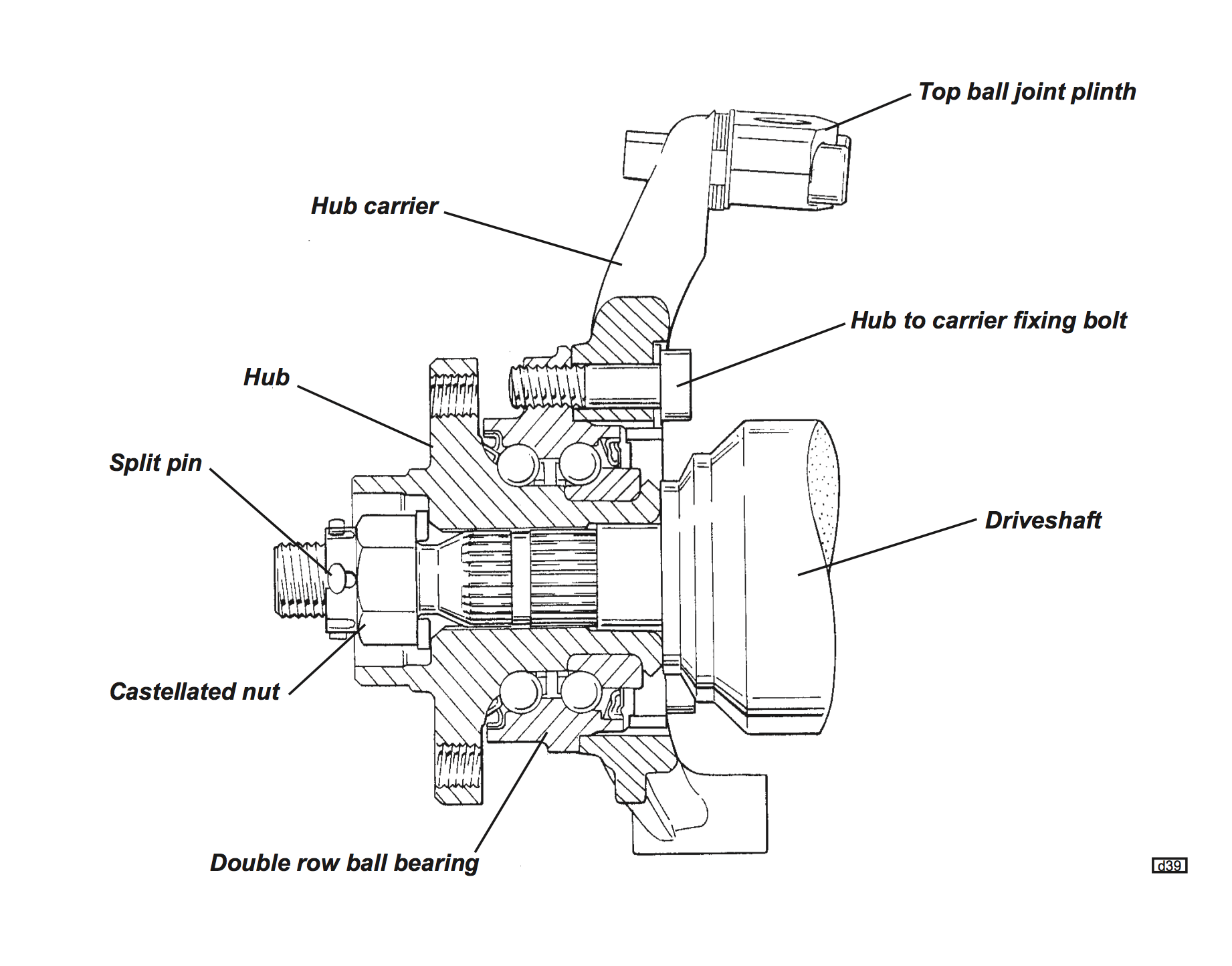 Top ball joint plinth

Hub carrier

Hub to carrier fixing bolt

Hub

Split pin

Driveshaft

Castellated nut

Double row ball bearing

d39