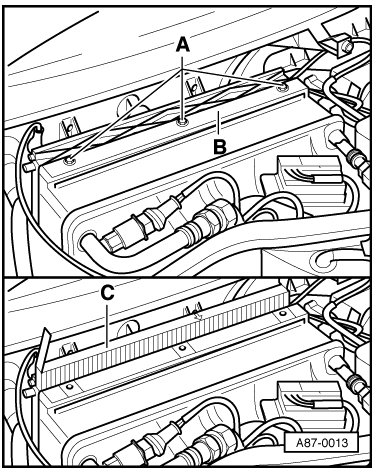 A
B
C
A87-0013