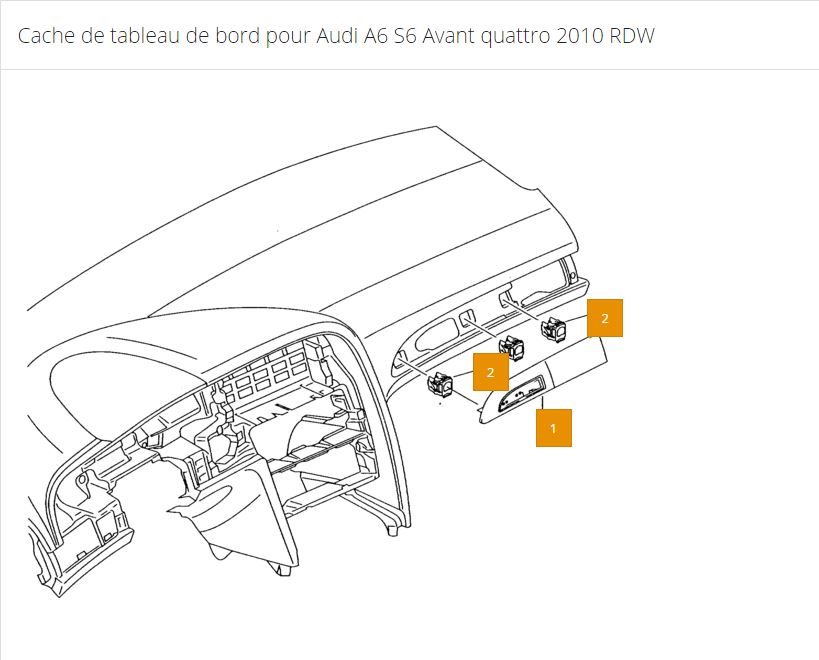 Cache de tableau de bord pour Audi A6 S6 Avant quattro 2010 RDW

2

2

1