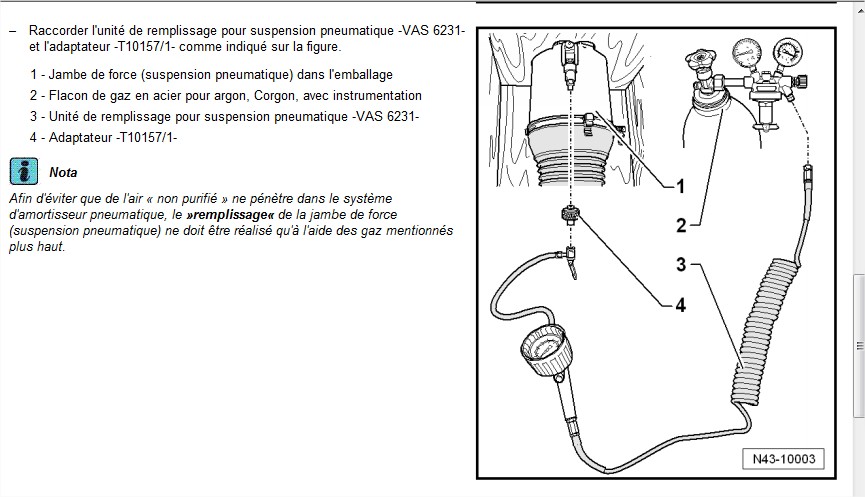 – Raccorder l'unité de remplissage pour suspension pneumatique -VAS 6231- et l'adaptateur -T10157/1- comme indiqué sur la figure.

1 - Jambe de force (suspension pneumatique) dans l'emballage

2 - Flacon de gaz en acier pour argon, Corgon, avec instrumentation

3 - Unité de remplissage pour suspension pneumatique -VAS 6231-

4 - Adaptateur -T10157/1-

Nota

Afin d'éviter que de l'air « non purifié » ne pénètre dans le système d'amortisseur pneumatique, le »remplissage« de la jambe de force (suspension pneumatique) ne doit être réalisé qu'à l'aide des gaz mentionnés plus haut.

1

2

3

4

N43-10003