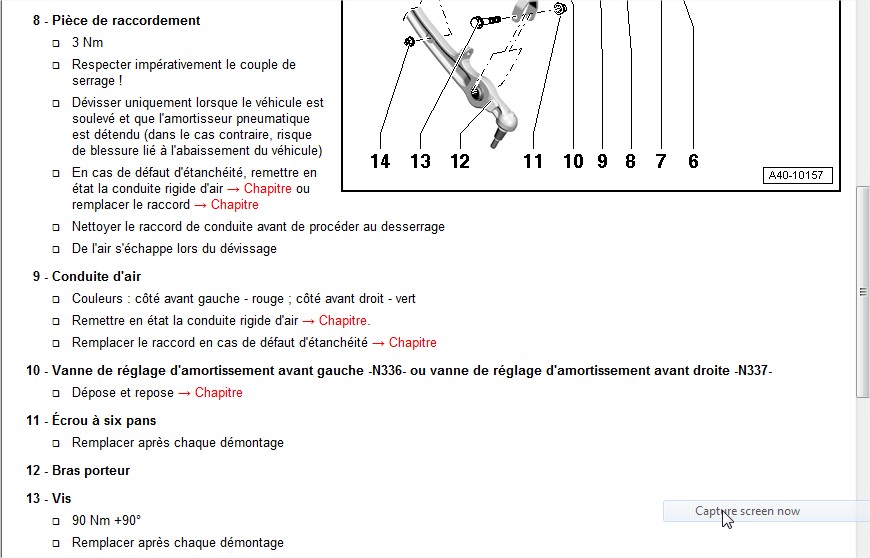 8 - Pièce de raccordement

□ 3 Nm

□ Respecter impérativement le couple de serrage !

□ Dévisser uniquement lorsque le véhicule est soulevé et que l'amortisseur pneumatique est détendu (dans le cas contraire, risque de blessure lié à l'abaissement du véhicule)

□ En cas de défaut d'étanchéité, remettre en état la conduite rigide d'air → Chapitre ou remplacer le raccord → Chapitre

□ Nettoyer le raccord de conduite avant de procéder au desserrage

□ De l'air s'échappe lors du dévissage

14 13 12 11 10 9 8 7 6

A40-10157

9 - Conduite d'air

□ Couleurs : côté avant gauche - rouge ; côté avant droit - vert

□ Remettre en état la conduite rigide d'air → Chapitre.

□ Remplacer le raccord en cas de défaut d'étanchéité → Chapitre

10 - Vanne de réglage d'amortissement avant gauche -N336- ou vanne de réglage d'amortissement avant droite -N337-

□ Dépose et repose → Chapitre

11 - Écrou à six pans

□ Remplacer après chaque démontage

12 - Bras porteur

13 - Vis

□ 90 Nm +90°

□ Remplacer après chaque démontage

Capture screen now