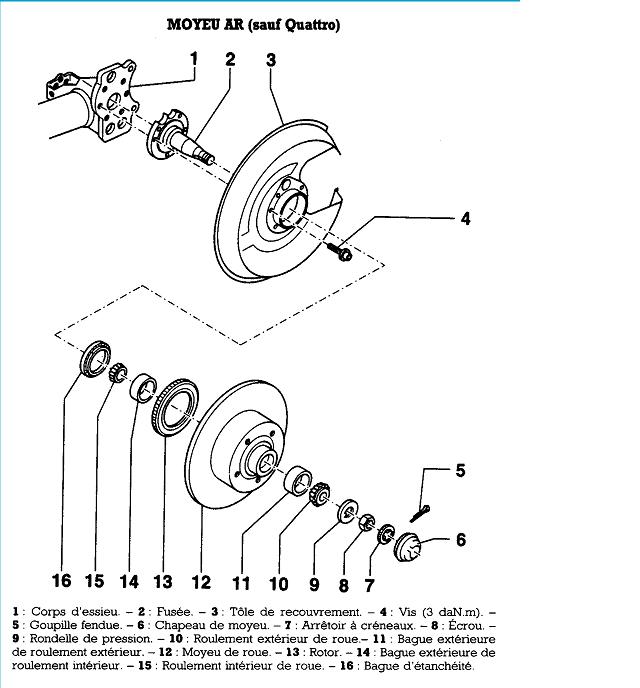 MOYEU AR (sauf Quattro)

1
2
3
4
5
6
16 15 14 13 12 11 10 9 8 7

1 : Corps d'essieu. – 2 : Fusée. – 3 : Tôle de recouvrement. – 4 : Vis (3 daN.m). – 5 : Goupille fendue. – 6 : Chapeau de moyeu. – 7 : Arrêtoir à créneaux. – 8 : Écrou. – 9 : Rondelle de pression. – 10 : Roulement extérieur de roue.– 11 : Bague extérieure de roulement extérieur. – 12 : Moyeu de roue. – 13 : Rotor. – 14 : Bague extérieure de roulement intérieur. – 15 : Roulement intérieur de roue. – 16 : Bague d'étanchéité.