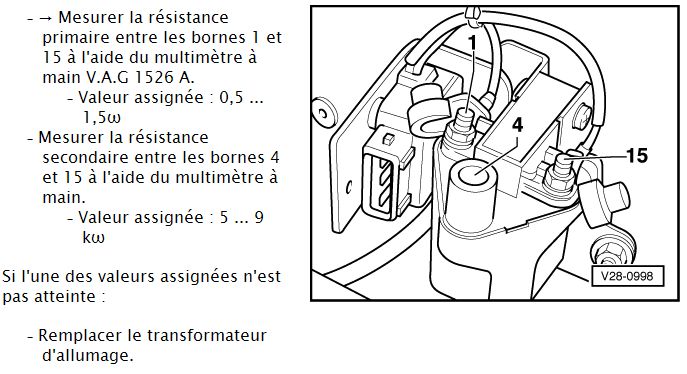 - → Mesurer la résistance primaire entre les bornes 1 et 15 à l'aide du multimètre à main V.A.G 1526 A.

- Valeur assignée : 0,5 ... 1,5ω

- Mesurer la résistance secondaire entre les bornes 4 et 15 à l'aide du multimètre à main.

- Valeur assignée : 5 ... 9 kω

Si l'une des valeurs assignées n'est pas atteinte :

- Remplacer le transformateur d'allumage.

1

4

15

V28-0998