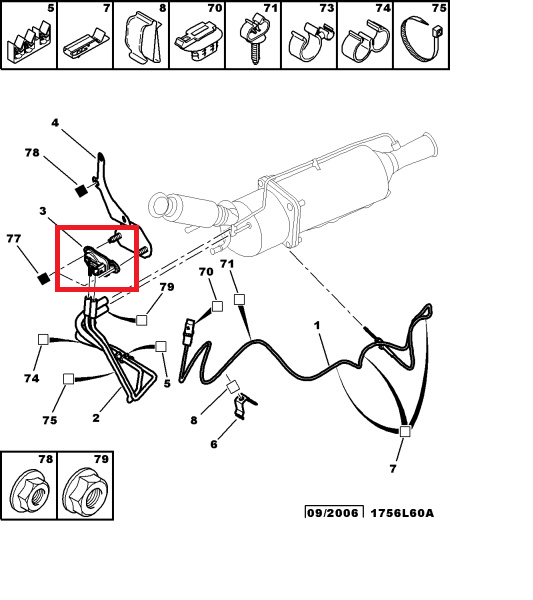 5
7
8
70
71
73
74
75

4
78
3
77
79
70
71
1
74
5
75
2
8
6
7

78
79

09/2006
1756L60A