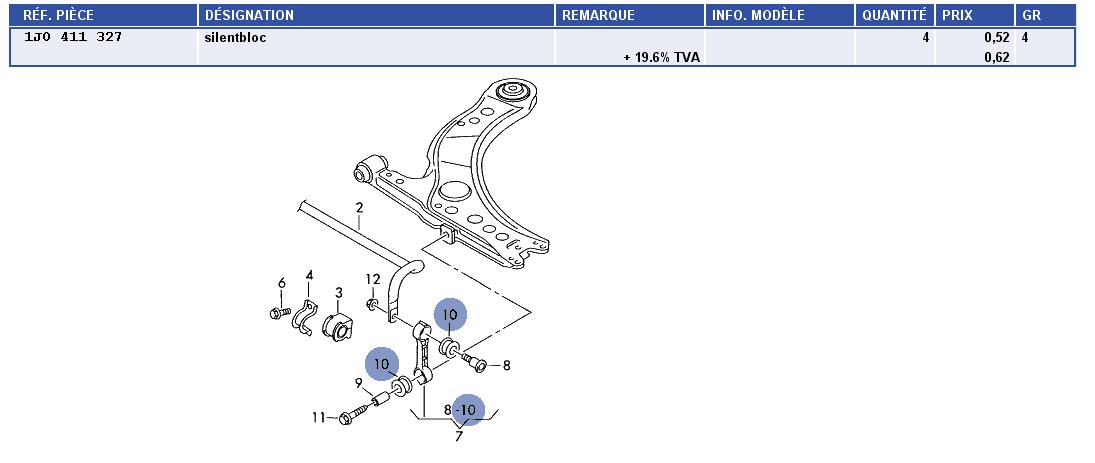 | RÉF. PIÈCE | DÉSIGNATION | REMARQUE | INFO. MODÈLE | QUANTITÉ | PRIX | GR |
|---|---|---|---|---|---|---|
| 1J0 411 327 | silentbloc | | | 4 | 0,52 | 4 |
| | | + 19.6% TVA | | | 0,62 | |

2
6
4
3
12
10
10
8
9
11
8 -10
7