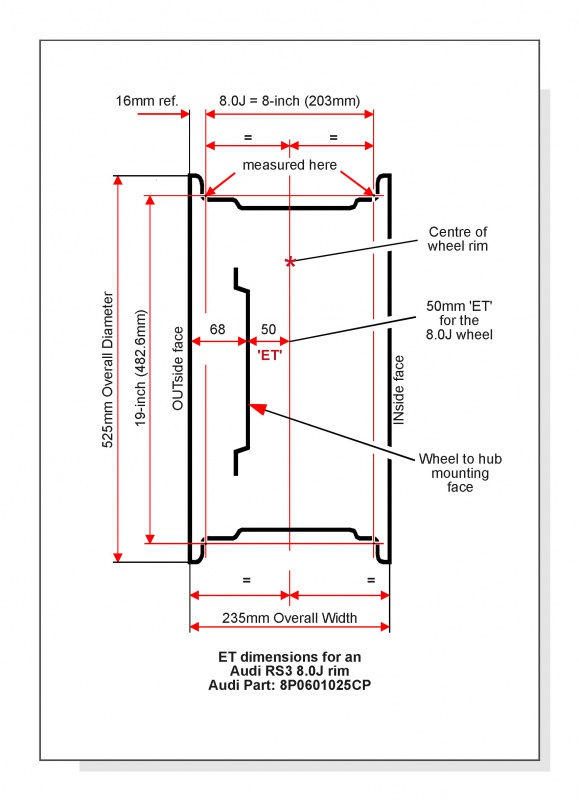 16mm ref.

8.0J = 8-inch (203mm)

=

=

measured here

Centre of wheel rim

50mm 'ET' for the 8.0J wheel

525mm Overall Diameter

19-inch (482.6mm)

OUTside face

68

50

'ET'

INside face

Wheel to hub mounting face

=

=

235mm Overall Width

ET dimensions for an Audi RS3 8.0J rim
Audi Part: 8P0601025CP