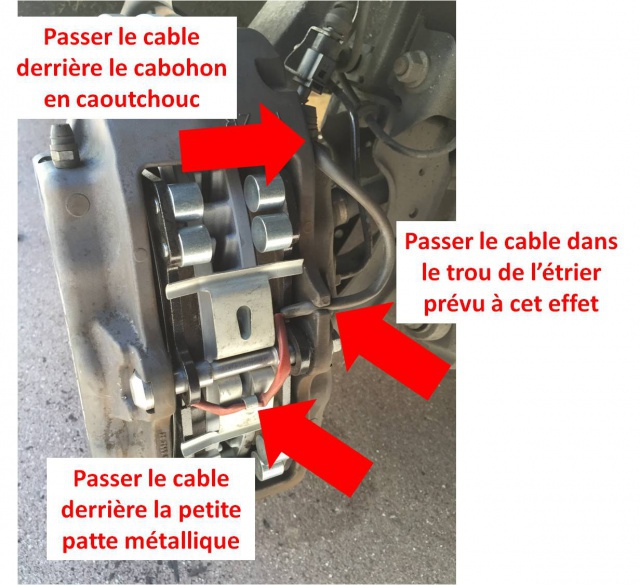 Passer le cable derrière le cabohon en caoutchouc

Passer le cable dans le trou de l'étrier prévu à cet effet

Passer le cable derrière la petite patte métallique